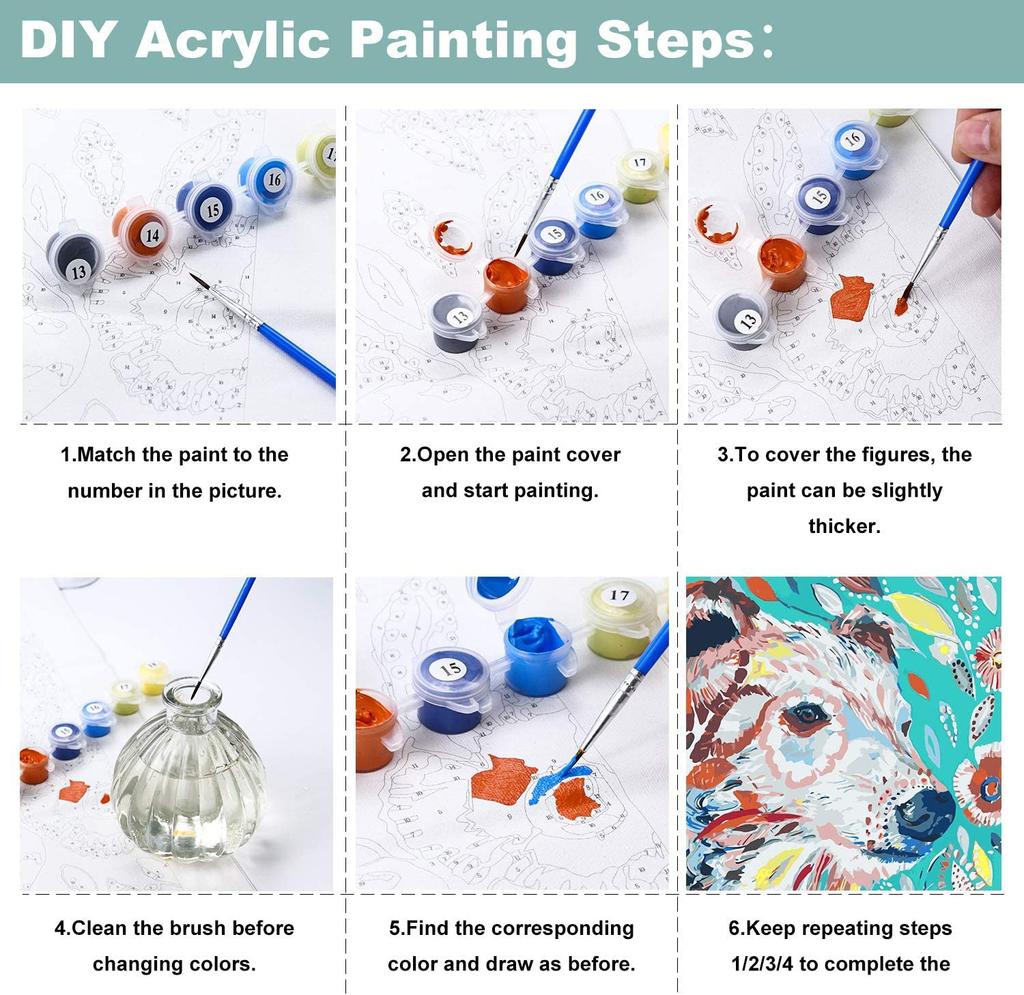 DIY Acrylic Painting Steps:

13
14
15
16
17

1.Match the paint to the number in the picture.

13
15
16
17

2.Open the paint cover and start painting.

13
15
16

3.To cover the figures, the paint can be slightly thicker.

4.Clean the brush before changing colors.

15
17

5.Find the corresponding color and draw as before.

6.Keep repeating steps 1/2/3/4 to complete the