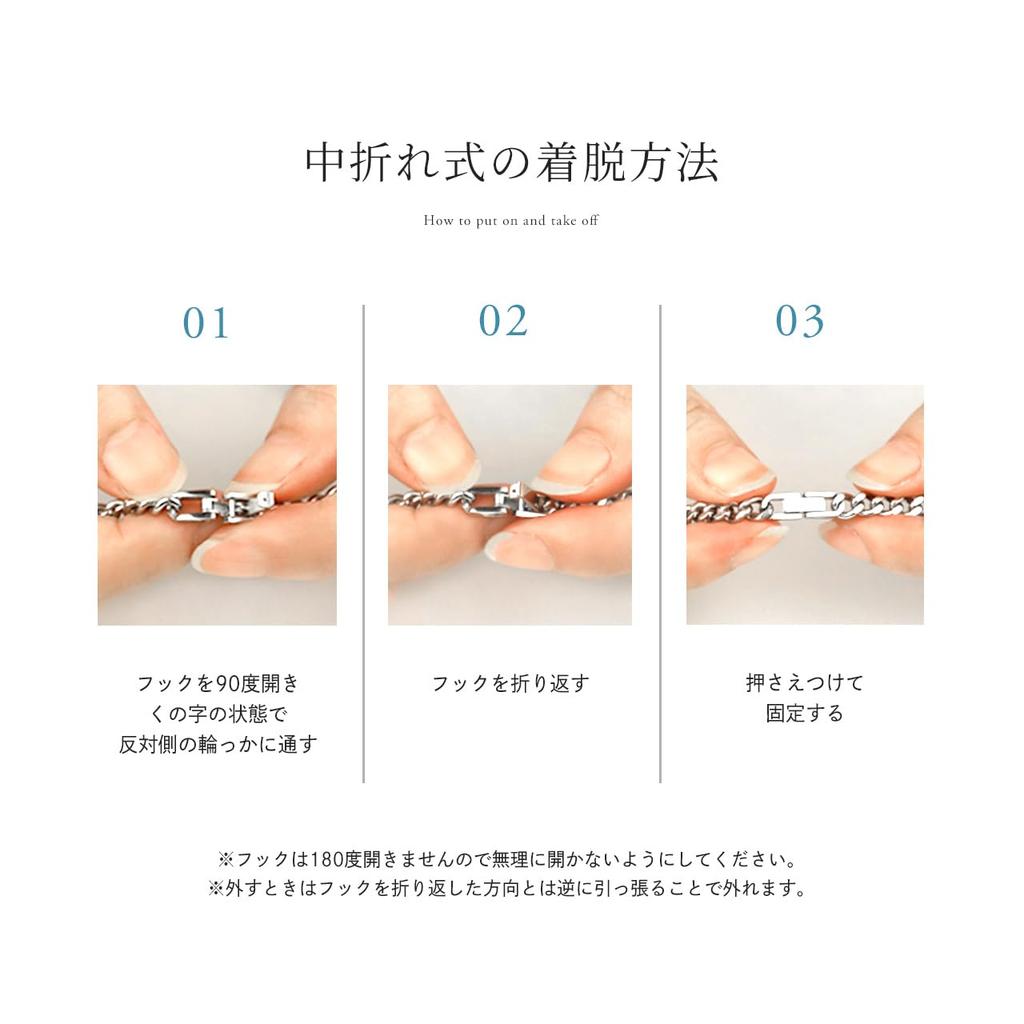 中折れ式の着脱方法

How to put on and take off

01

フックを90度開き
くの字の状態で
反対側の輪っかに通す

02

フックを折り返す

03

押さえつけて
固定する

※フックは180度開きませんので無理に開かないようにしてください。
※外すときはフックを折り返した方向とは逆に引っ張ることで外れます。