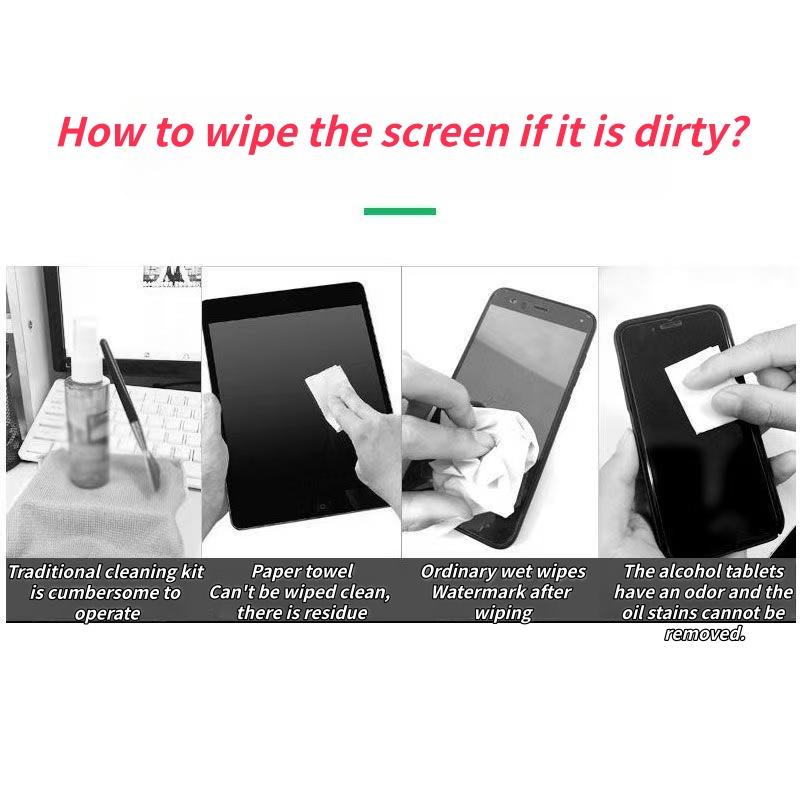 How to wipe the screen if it is dirty?

Traditional cleaning kit is cumbersome to operate

Paper towel Can't be wiped clean, there is residue

Ordinary wet wipes Watermark after wiping

The alcohol tablets have an odor and the oil stains cannot be removed.