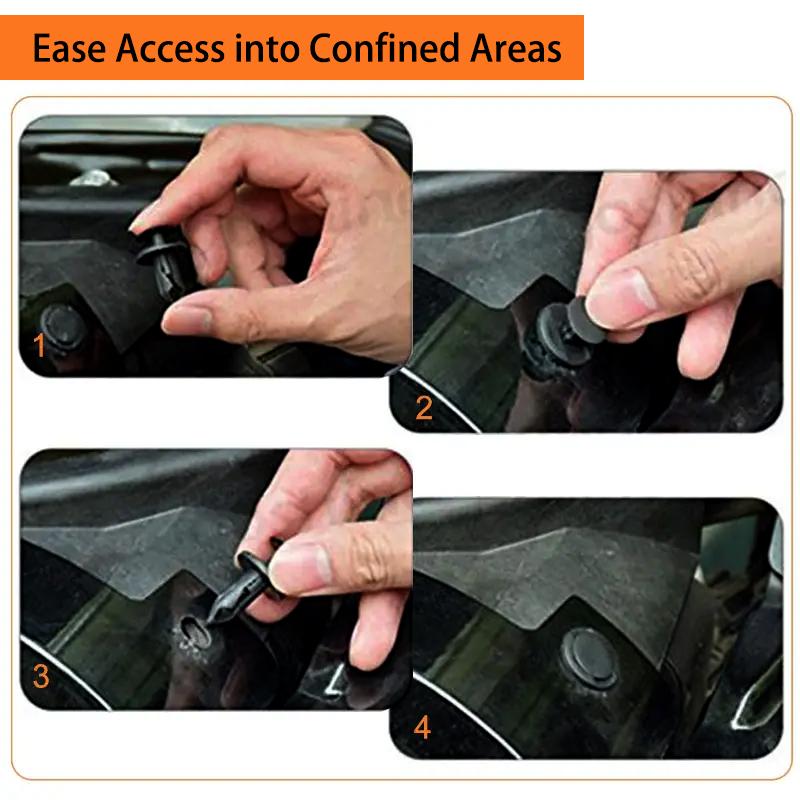 Ease Access into Confined Areas

1

2

3

4