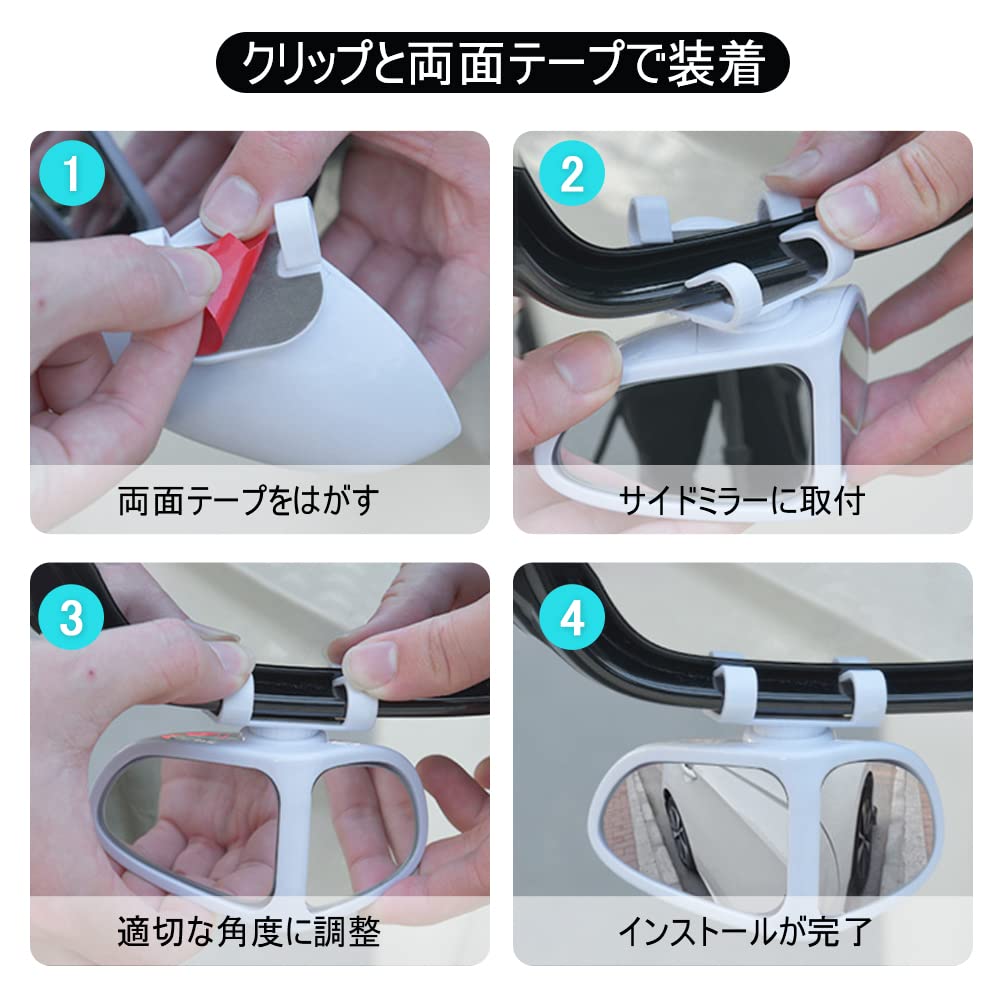 クリップと両面テープで装着

1
両面テープをはがす

2
サイドミラーに取付

3
適切な角度に調整

4
インストールが完了