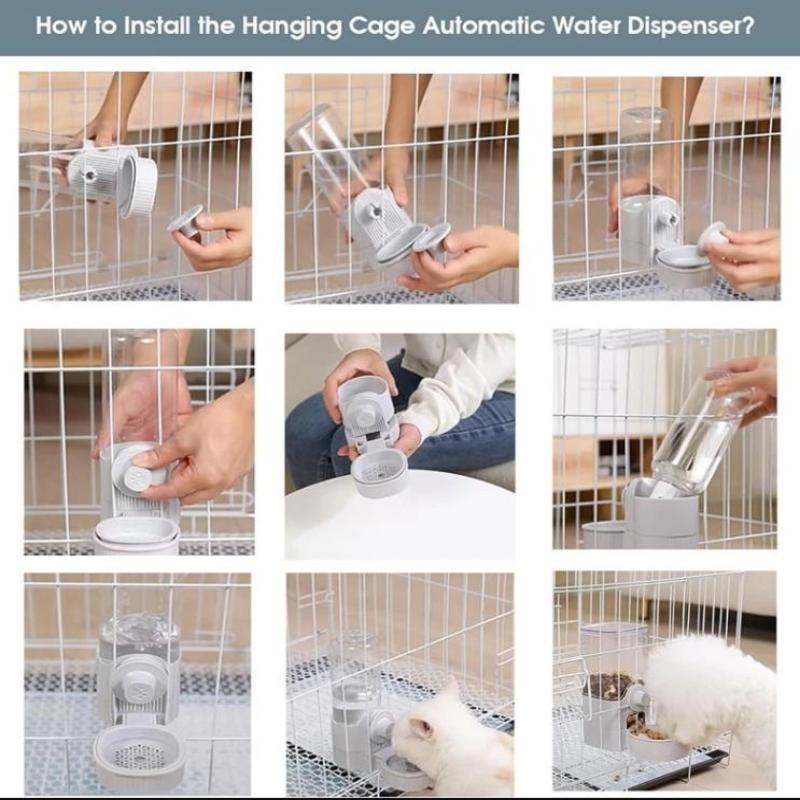 How to Install the Hanging Cage Automatic Water Dispenser?