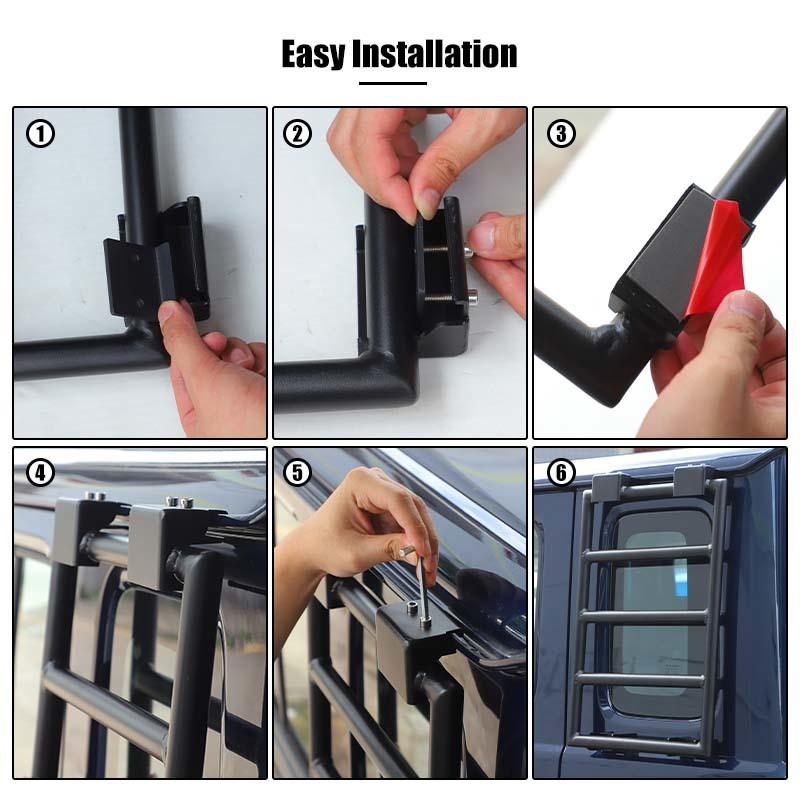 Easy Installation

①

②

③

④

⑤

⑥