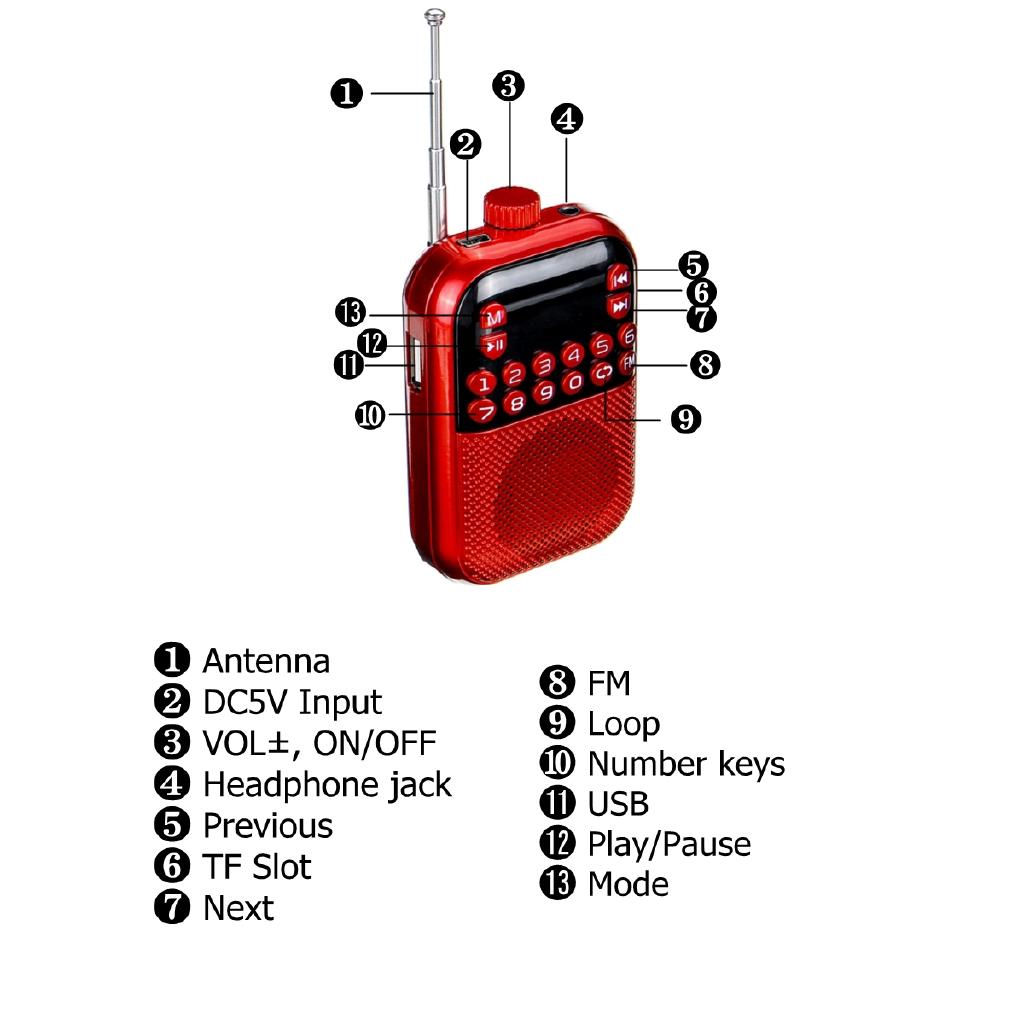 ❶
❷
❸
❹
❺
❻
❼
❽
❾
❿
⓫
⓬
⓭

M
1 2 3 4 5 6
7 8 9 0
FM

❶ Antenna
❷ DC5V Input
❸ VOL±, ON/OFF
❹ Headphone jack
❺ Previous
❻ TF Slot
❼ Next

❽ FM
❾ Loop
❿ Number keys
⓫ USB
⓬ Play/Pause
⓭ Mode