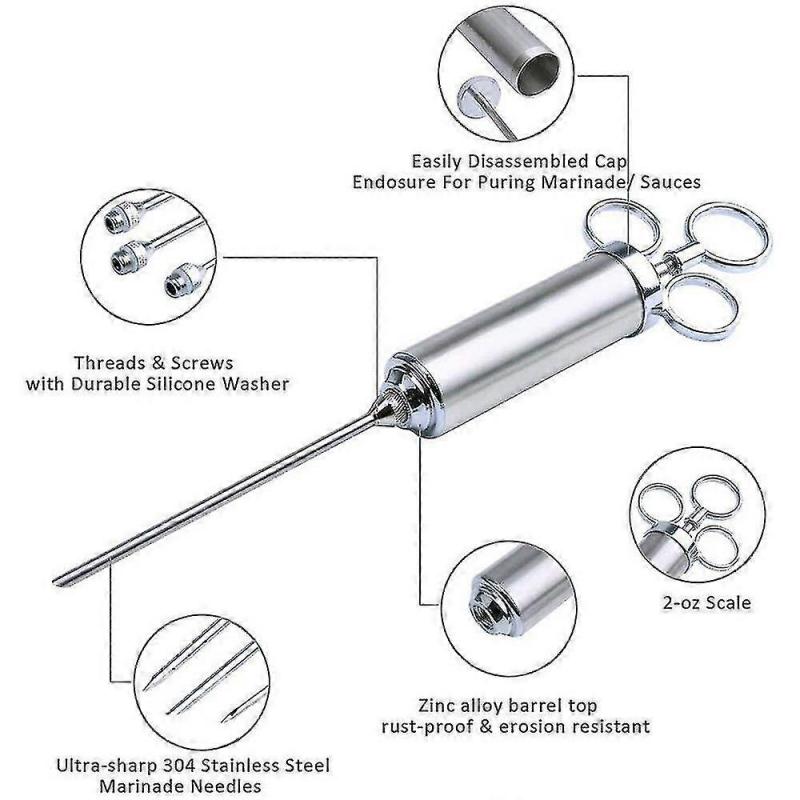 Easily Disassembled Cap
Endosure For Puring Marinade/ Sauces

Threads & Screws
with Durable Silicone Washer

2-oz Scale

Zinc alloy barrel top
rust-proof & erosion resistant

Ultra-sharp 304 Stainless Steel
Marinade Needles