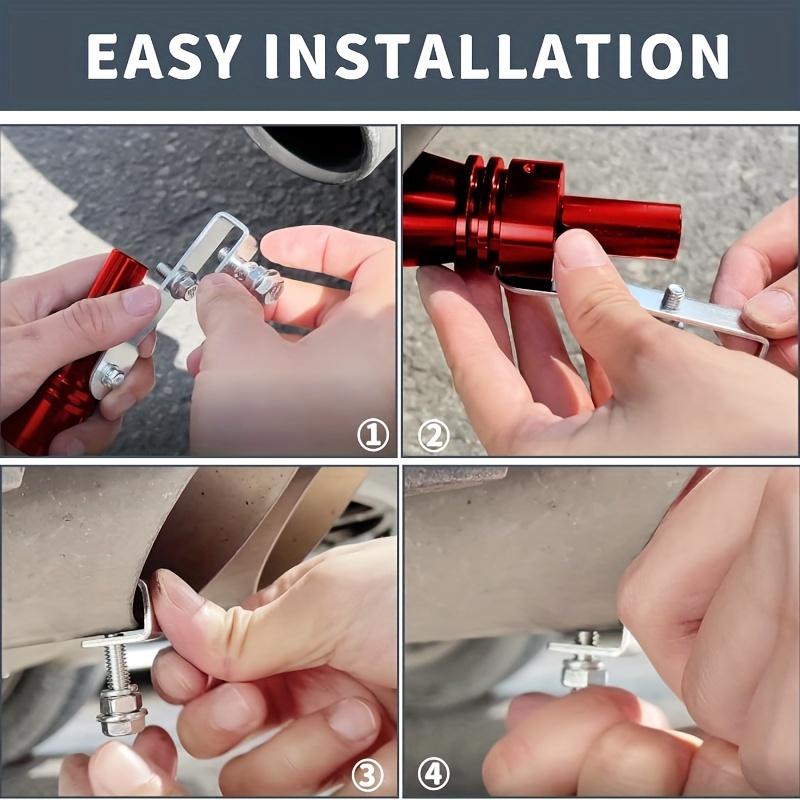 EASY INSTALLATION

①

②

③

④