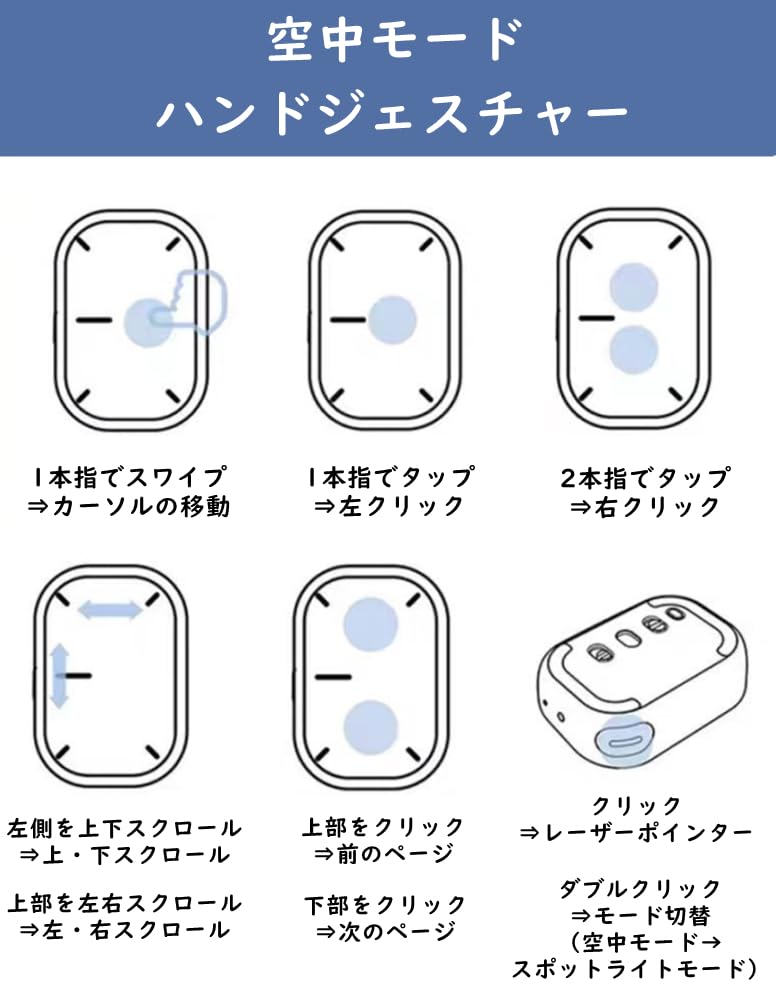 空中モード
ハンドジェスチャー

1本指でスワイプ
⇒カーソルの移動

1本指でタップ
⇒左クリック

2本指でタップ
⇒右クリック

左側を上下スクロール
⇒上・下スクロール

上部を左右スクロール
⇒左・右スクロール

上部をクリック
⇒前のページ

下部をクリック
⇒次のページ

クリック
⇒レーザーポインター

ダブルクリック
⇒モード切替
（空中モード→
スポットライトモード）