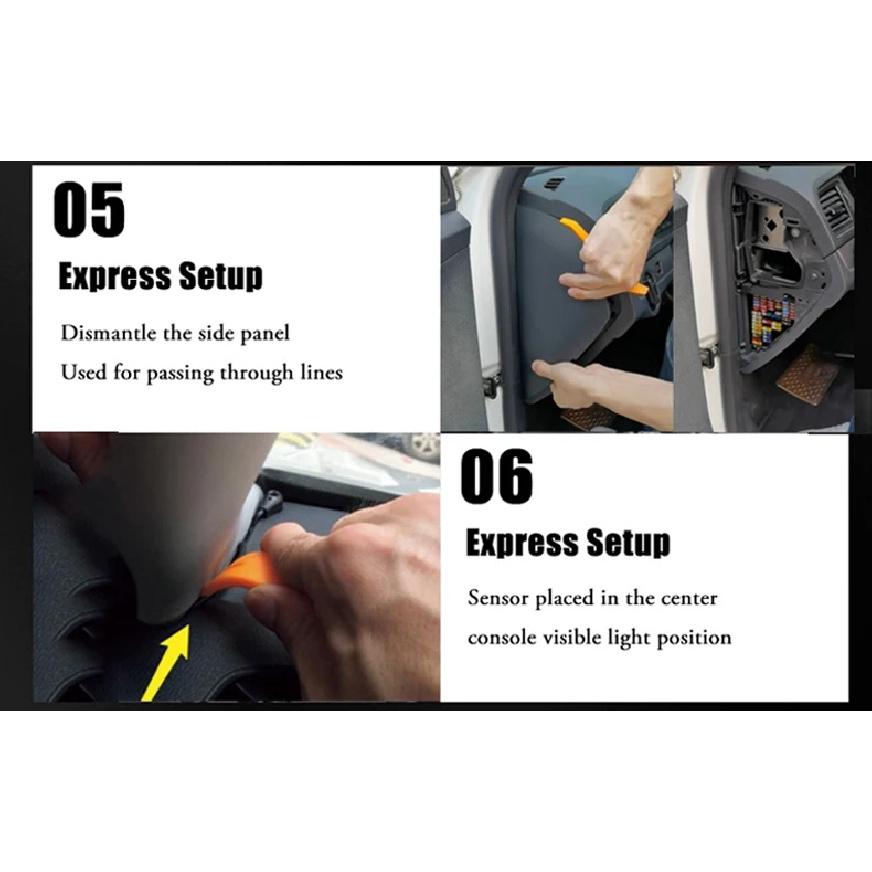 05

Express Setup

Dismantle the side panel
Used for passing through lines

06

Express Setup

Sensor placed in the center console visible light position