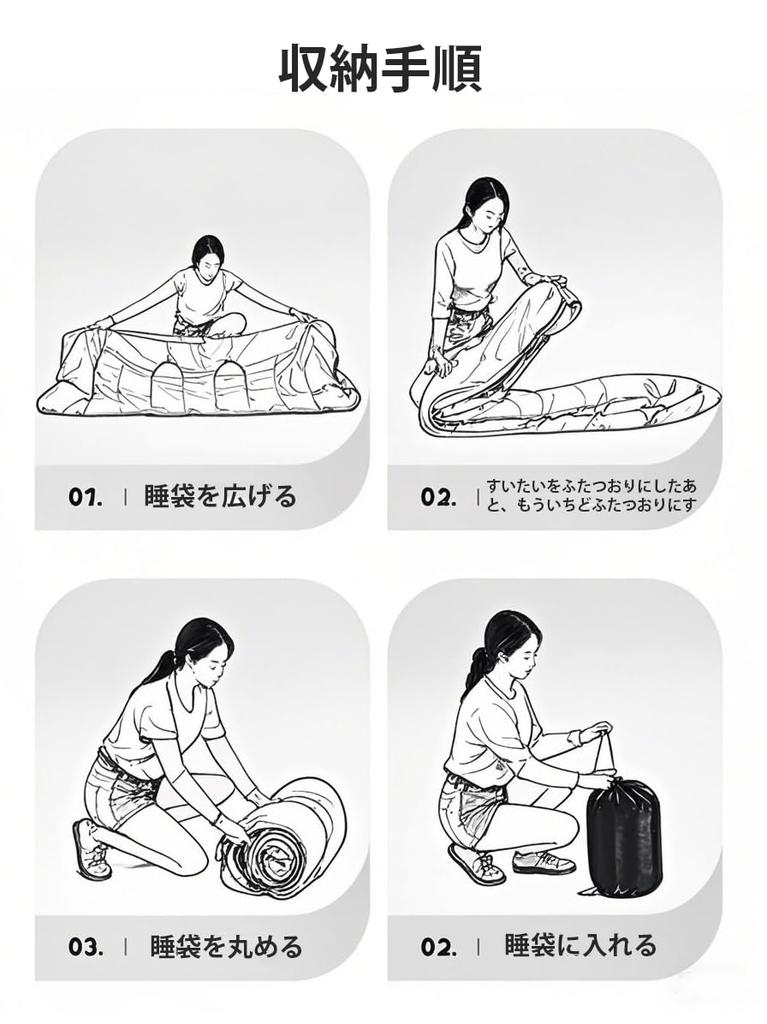 収納手順

01. | 睡袋を広げる

02. | すいたいをふたつおりにしたあと、もういちどふたつおりにす

03. | 睡袋を丸める

02. | 睡袋に入れる