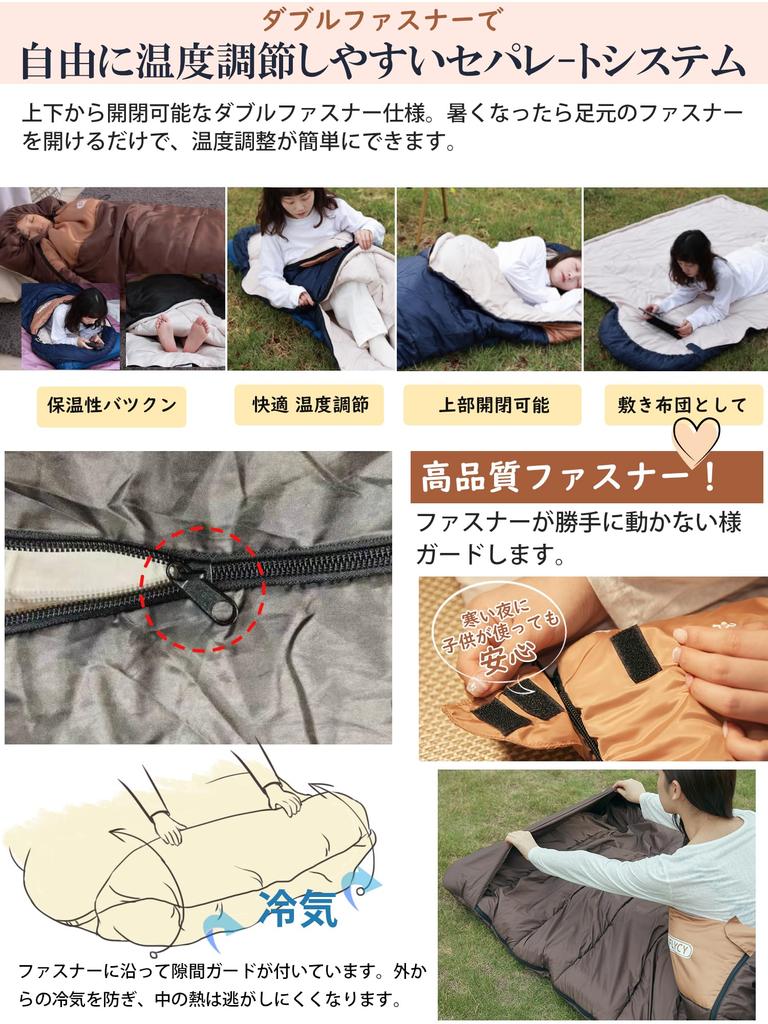 ダブルファスナーで
自由に温度調節しやすいセパレートシステム

上下から開閉可能なダブルファスナー仕様。暑くなったら足元のファスナーを開けるだけで、温度調整が簡単にできます。

保温性バツクン

快適 温度調節

上部開閉可能

敷き布団として

高品質ファスナー！

ファスナーが勝手に動かない様ガードします。

寒い夜に子供が使っても安心

冷気

ファスナーに沿って隙間ガードが付いています。外からの冷気を防ぎ、中の熱は逃がしにくくなります。