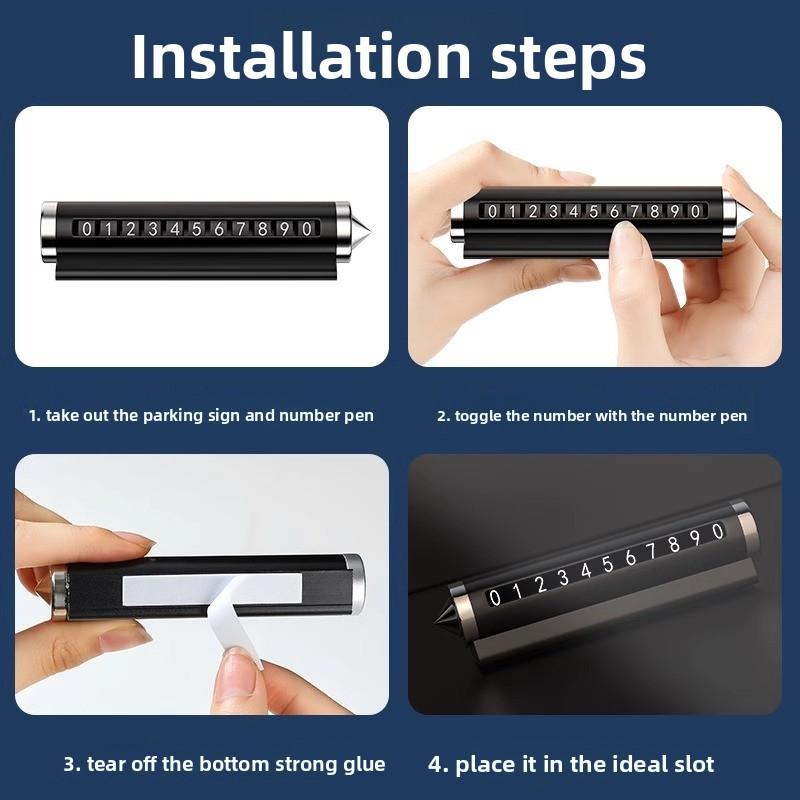 Installation steps

0 1 2 3 4 5 6 7 8 9 0

0 1 2 3 4 5 6 7 8 9 0

1. take out the parking sign and number pen

2. toggle the number with the number pen

0 1 2 3 4 5 6 7 8 9 0

3. tear off the bottom strong glue

4. place it in the ideal slot