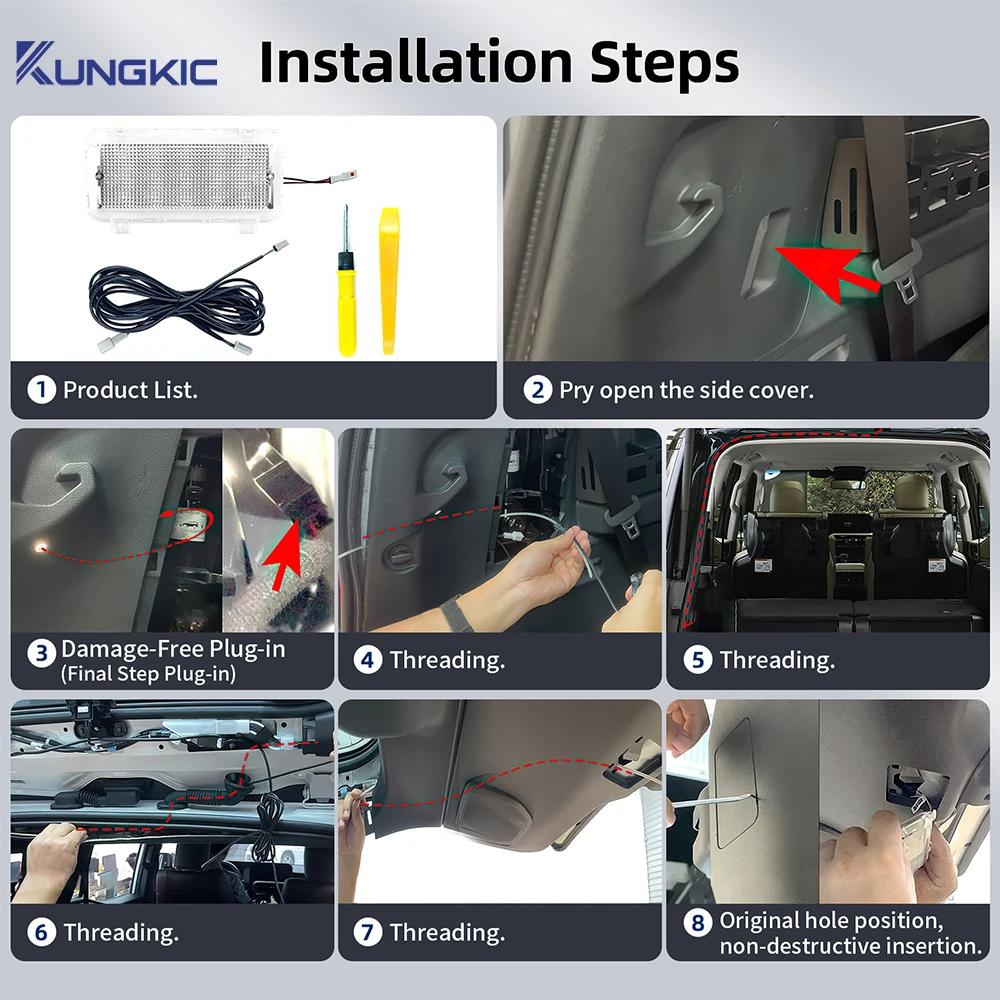 KUNGKIC Installation Steps

1 Product List.

2 Pry open the side cover.

3 Damage-Free Plug-in (Final Step Plug-in)

4 Threading.

5 Threading.

6 Threading.

7 Threading.

8 Original hole position, non-destructive insertion.