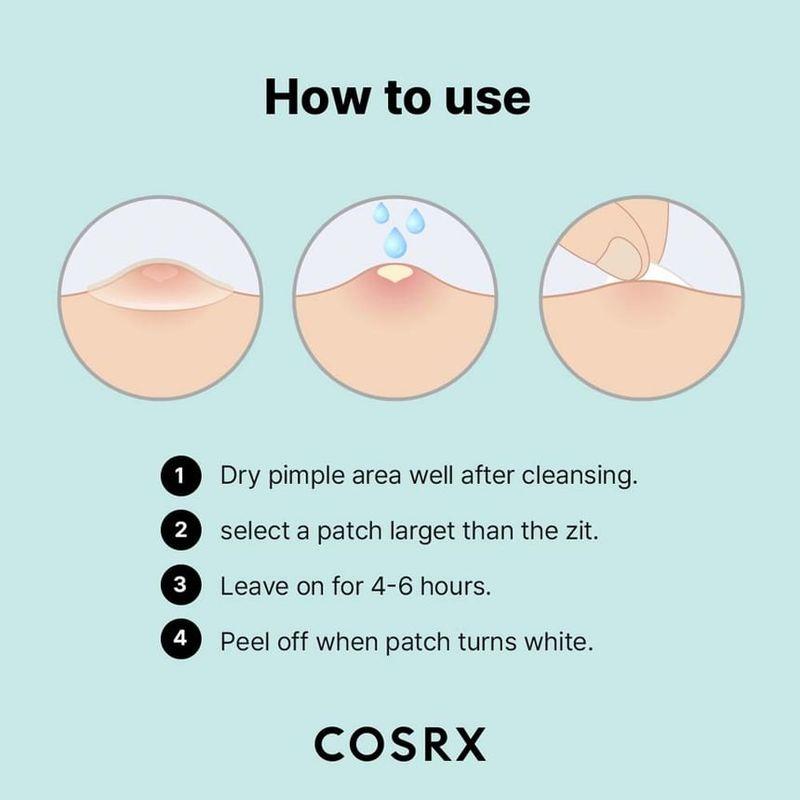 How to use

1 Dry pimple area well after cleansing.

2 select a patch larget than the zit.

3 Leave on for 4-6 hours.

4 Peel off when patch turns white.

COSRX