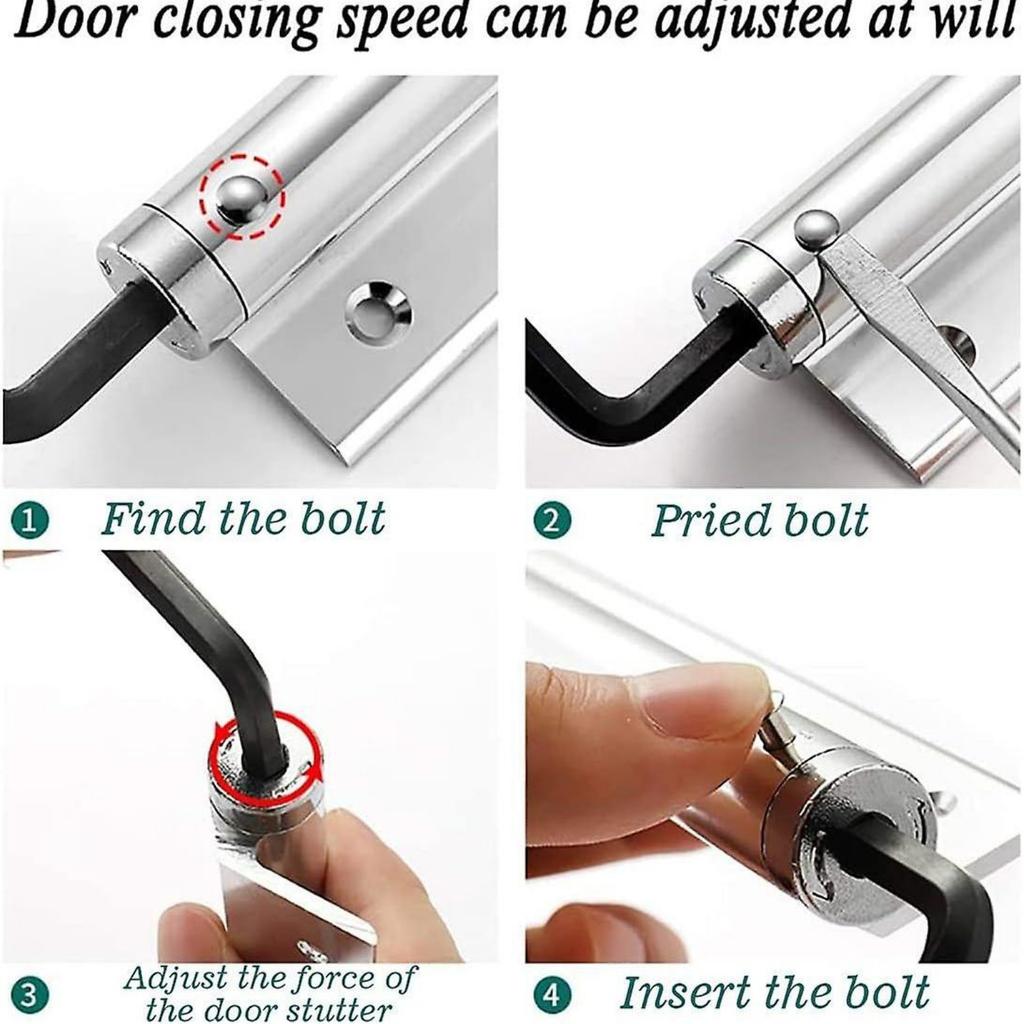 Door closing speed can be adjusted at will

1 Find the bolt

2 Pried bolt

3 Adjust the force of the door stutter

4 Insert the bolt