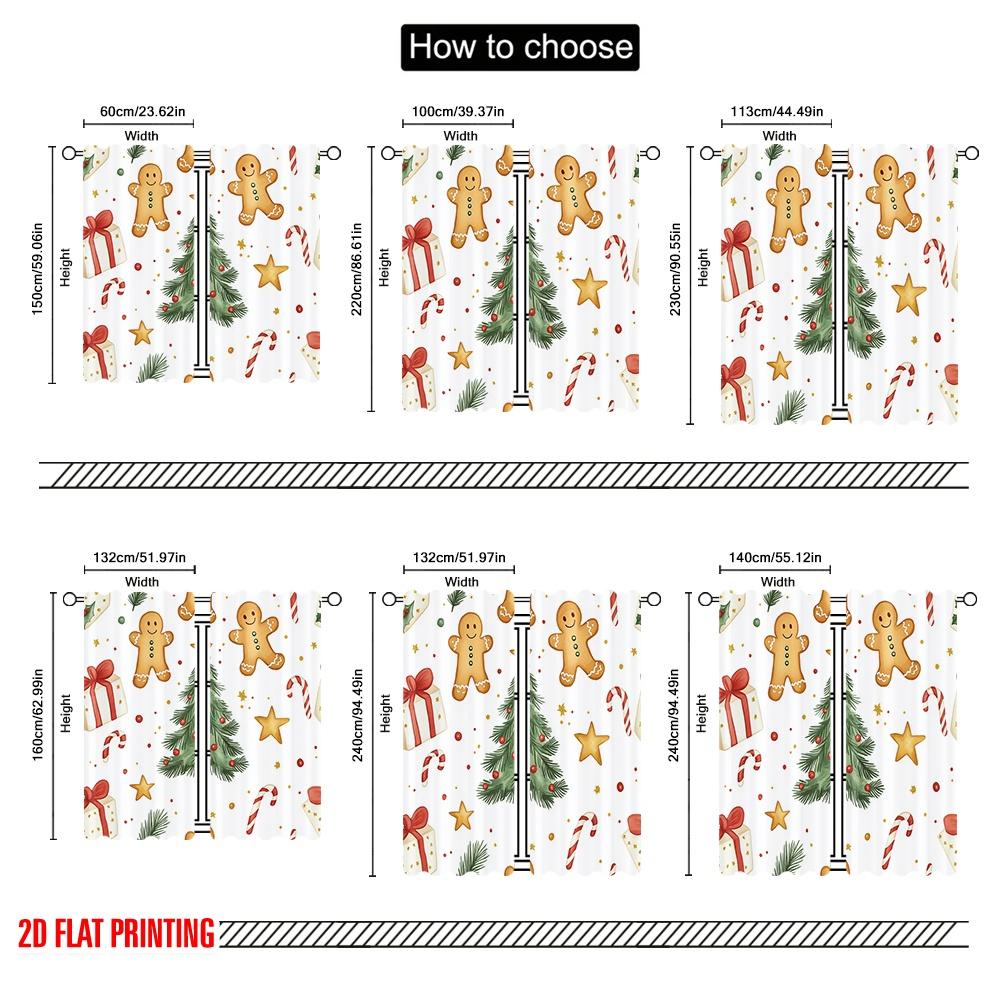 How to choose

60cm/23.62in
Width
150cm/59.06in
Height

100cm/39.37in
Width
220cm/86.61in
Height

113cm/44.49in
Width
230cm/90.55in
Height

132cm/51.97in
Width
160cm/62.99in
Height

132cm/51.97in
Width
240cm/94.49in
Height

140cm/55.12in
Width
240cm/94.49in
Height

2D FLAT PRINTING