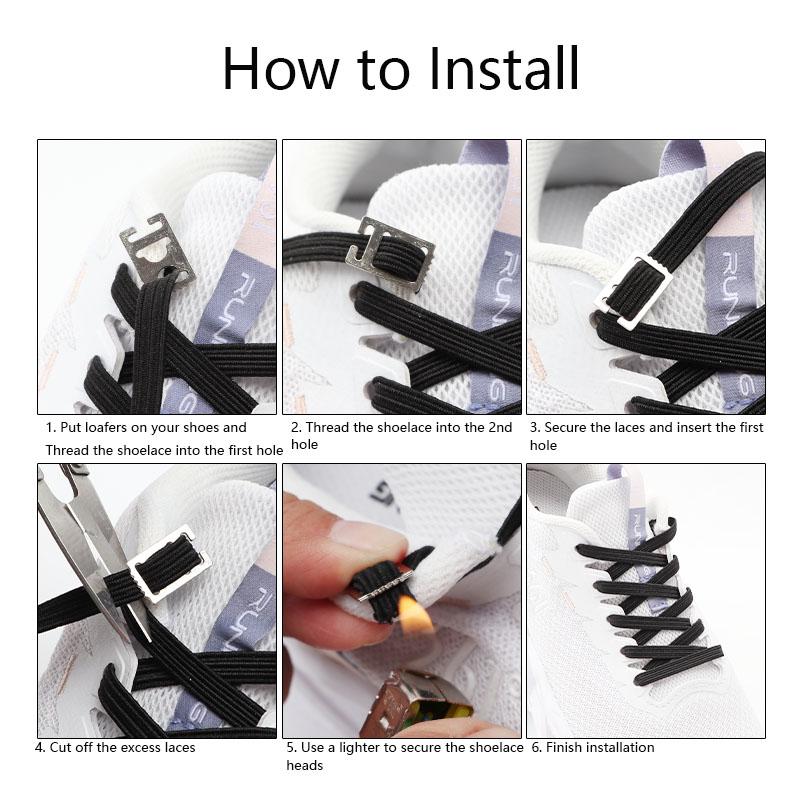 How to Install

1. Put loafers on your shoes and Thread the shoelace into the first hole

2. Thread the shoelace into the 2nd hole

3. Secure the laces and insert the first hole

4. Cut off the excess laces

5. Use a lighter to secure the shoelace heads

6. Finish installation