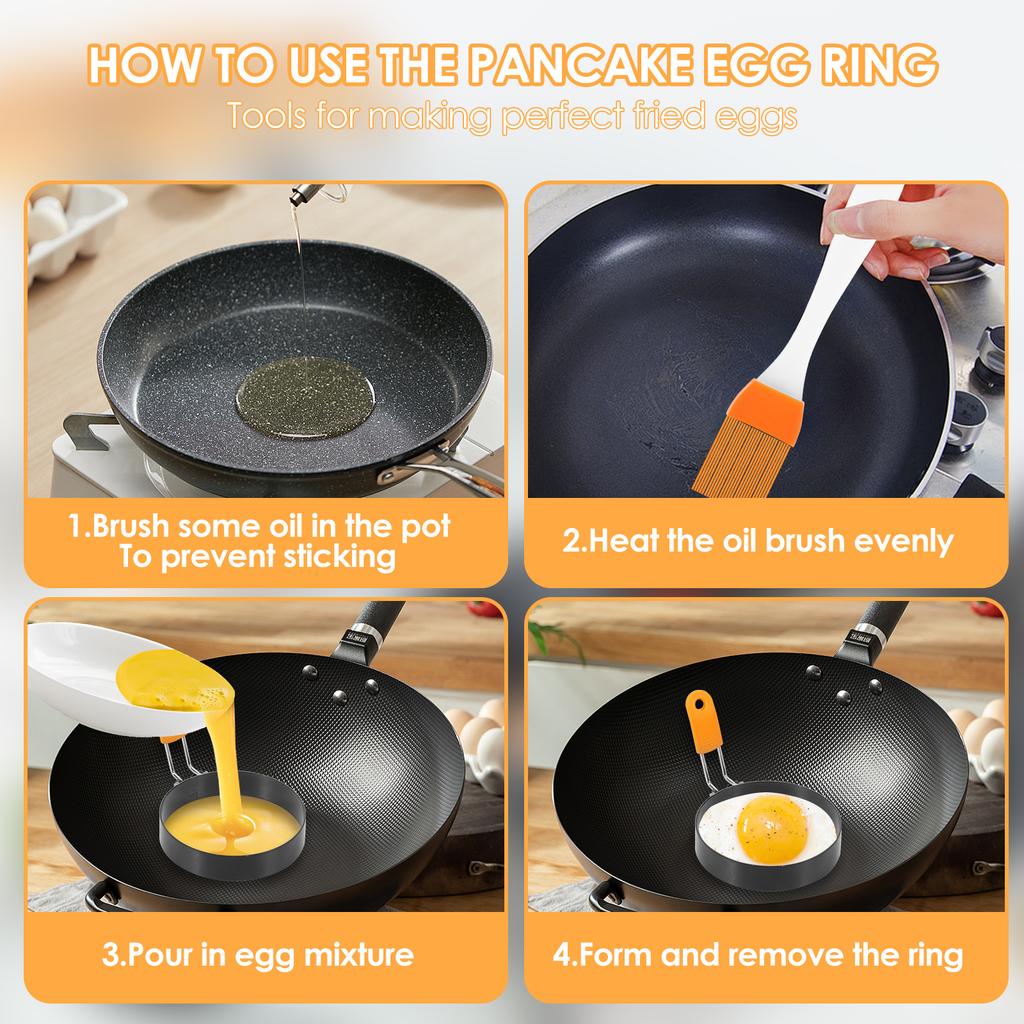 HOW TO USE THE PANCAKE EGG RING
Tools for making perfect fried eggs

1.Brush some oil in the pot
To prevent sticking

2.Heat the oil brush evenly

3.Pour in egg mixture

4.Form and remove the ring