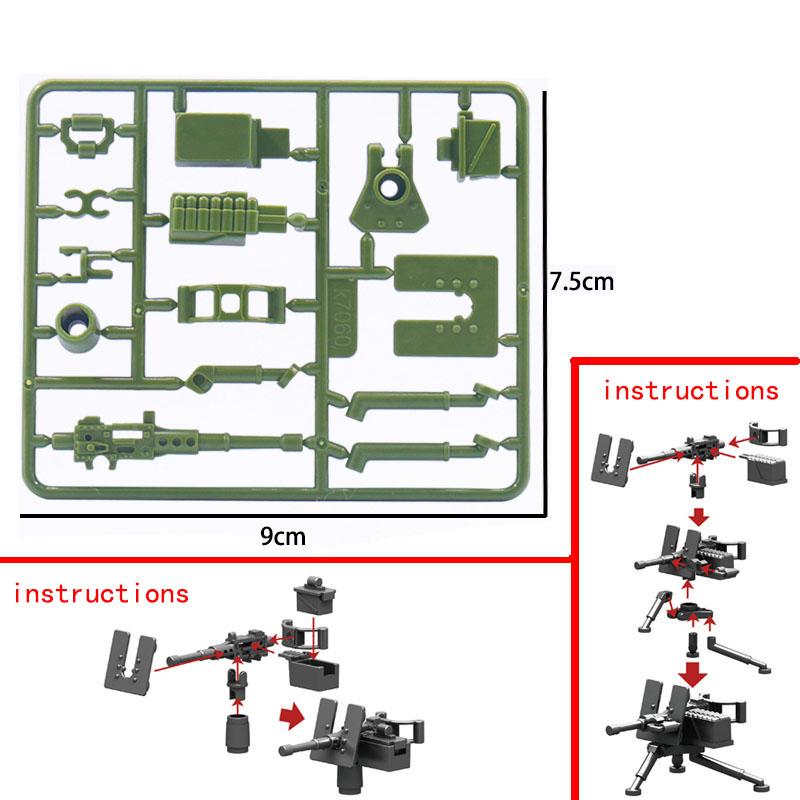 K7060

7.5cm

9cm

instructions

instructions