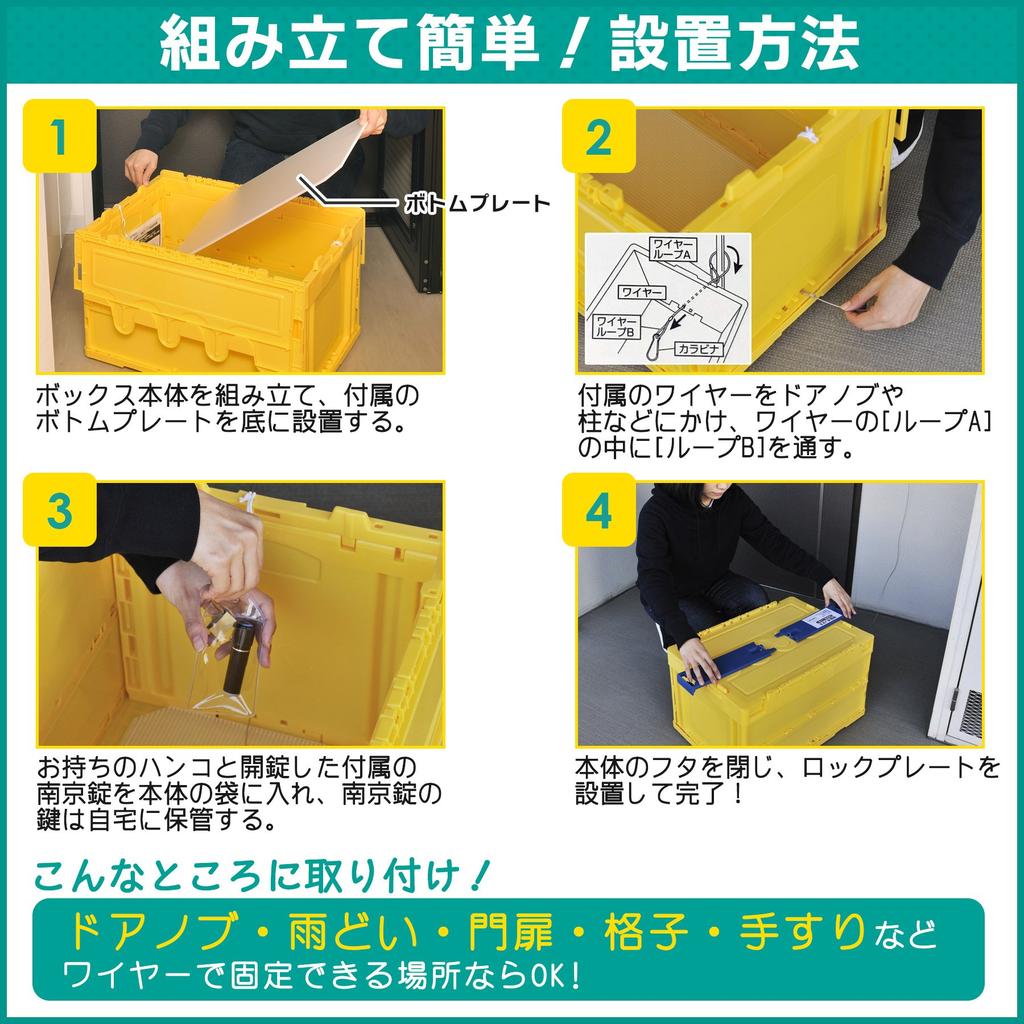 組み立て簡単！設置方法

1

ボトムプレート

ボックス本体を組み立て、付属のボトムプレートを底に設置する。

2

ワイヤーループA
ワイヤー
ワイヤーループB
カラビナ

付属のワイヤーをドアノブや柱などにかけ、ワイヤーの[ループA]の中に[ループB]を通す。

3

お持ちのハンコと開錠した付属の南京錠を本体の袋に入れ、南京錠の鍵は自宅に保管する。

4

本体のフタを閉じ、ロックプレートを設置して完了！

こんなところに取り付け！

ドアノブ・雨どい・門扉・格子・手すりなど
ワイヤーで固定できる場所ならOK！