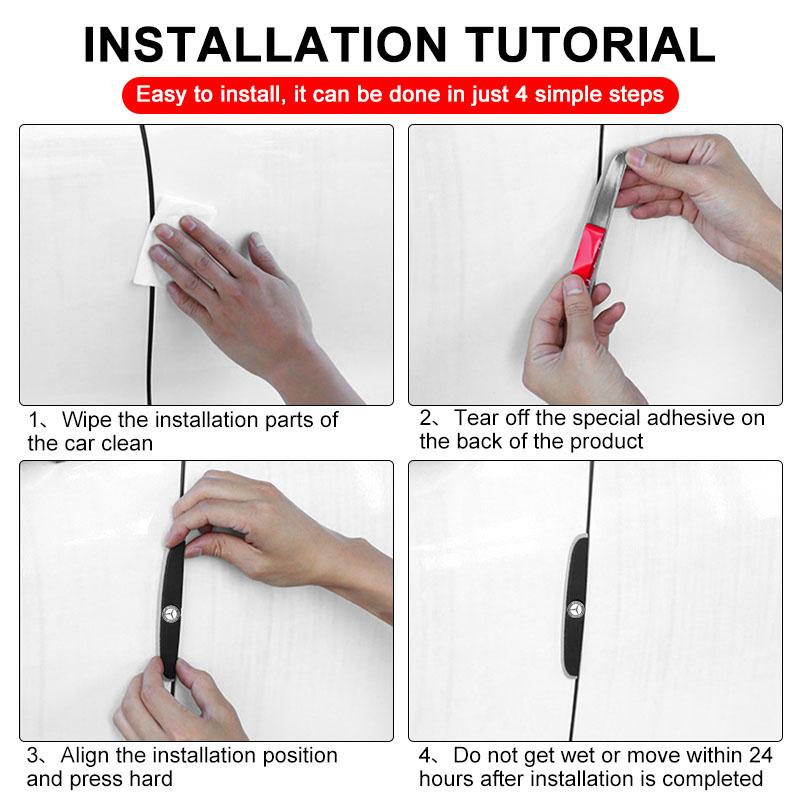 INSTALLATION TUTORIAL

Easy to install, it can be done in just 4 simple steps

1、Wipe the installation parts of the car clean

2、Tear off the special adhesive on the back of the product

3、Align the installation position and press hard

4、Do not get wet or move within 24 hours after installation is completed