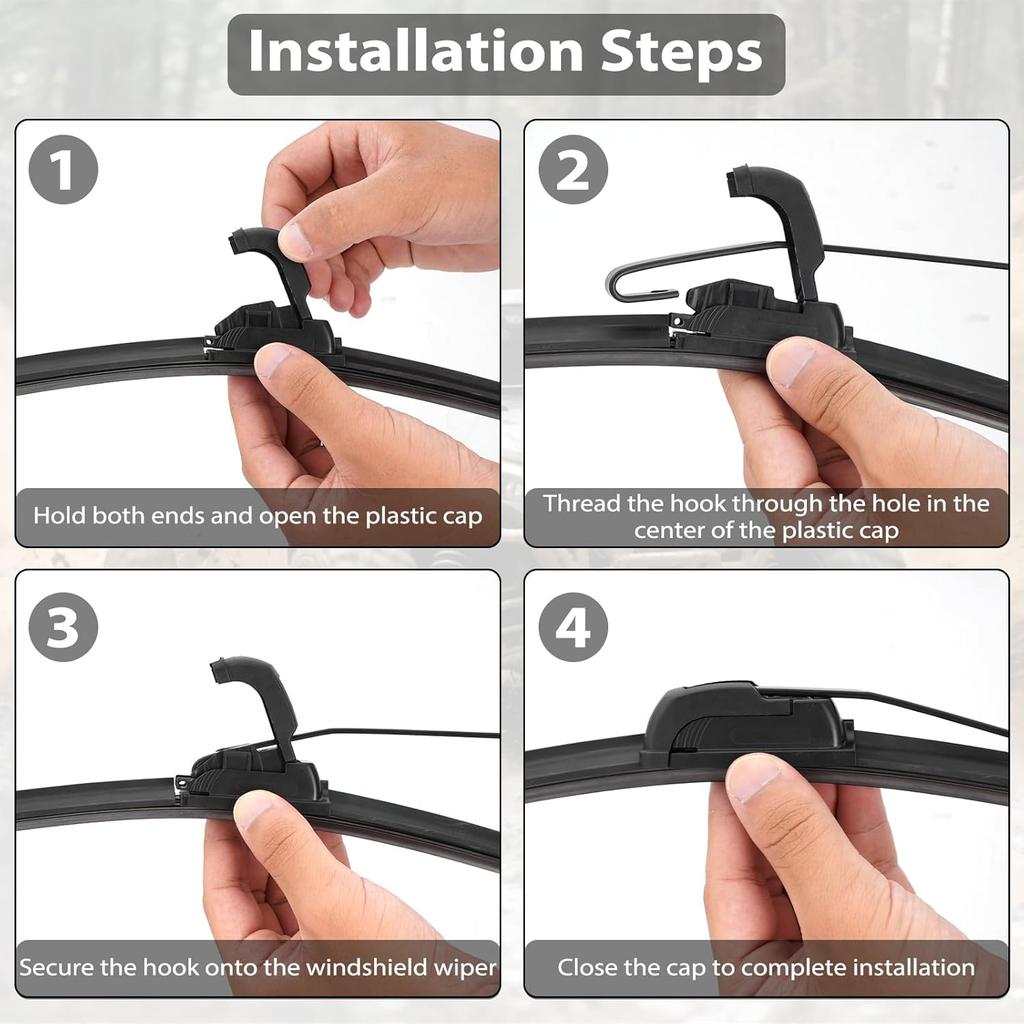 Installation Steps

1

Hold both ends and open the plastic cap

2

Thread the hook through the hole in the center of the plastic cap

3

Secure the hook onto the windshield wiper

4

Close the cap to complete installation