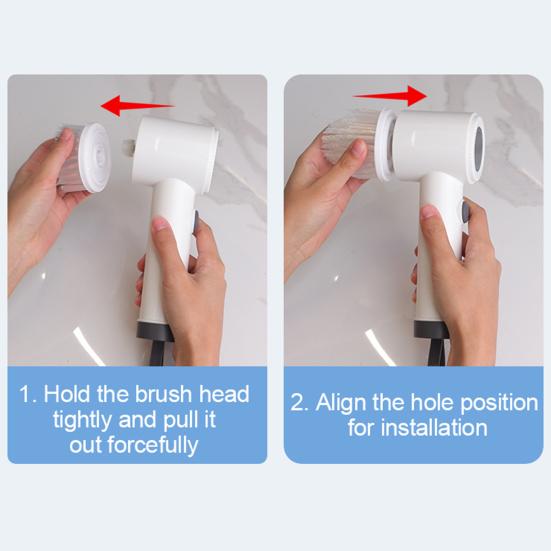 1. Hold the brush head tightly and pull it out forcefully

2. Align the hole position for installation