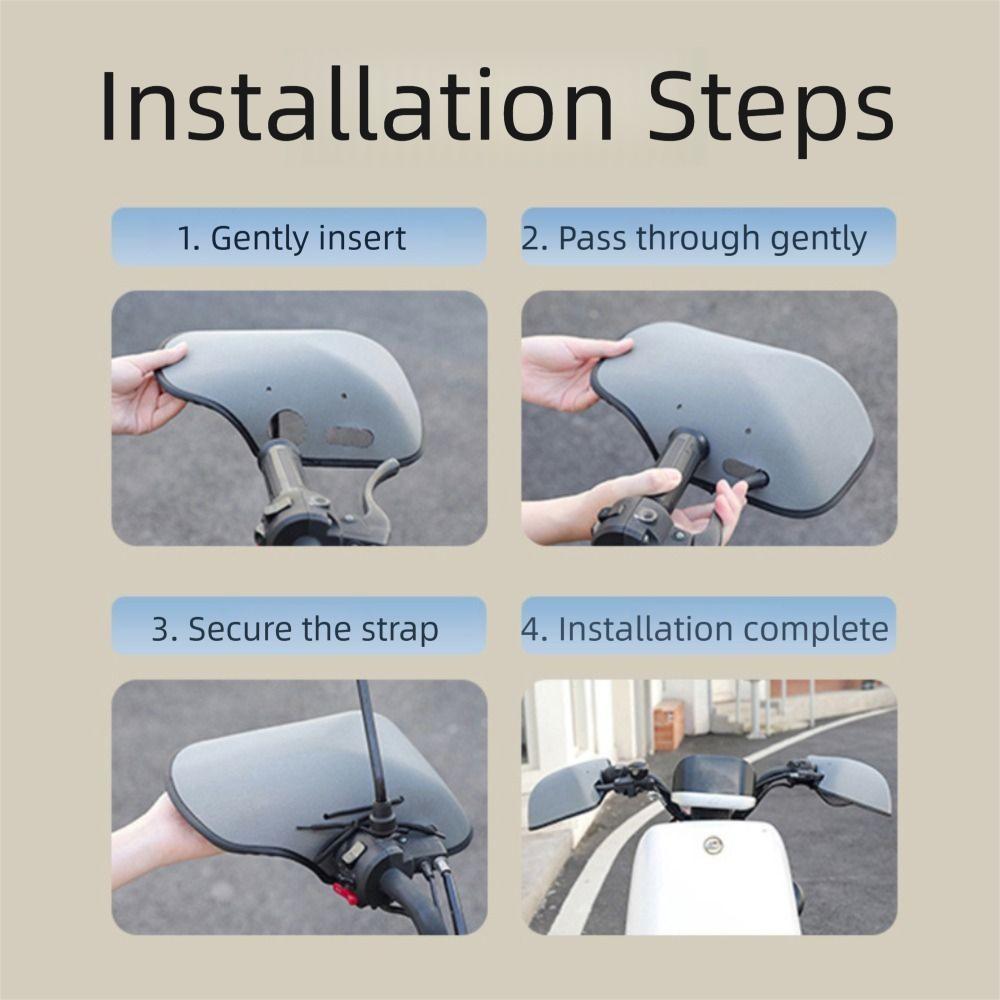 Installation Steps

1. Gently insert

2. Pass through gently

3. Secure the strap

4. Installation complete