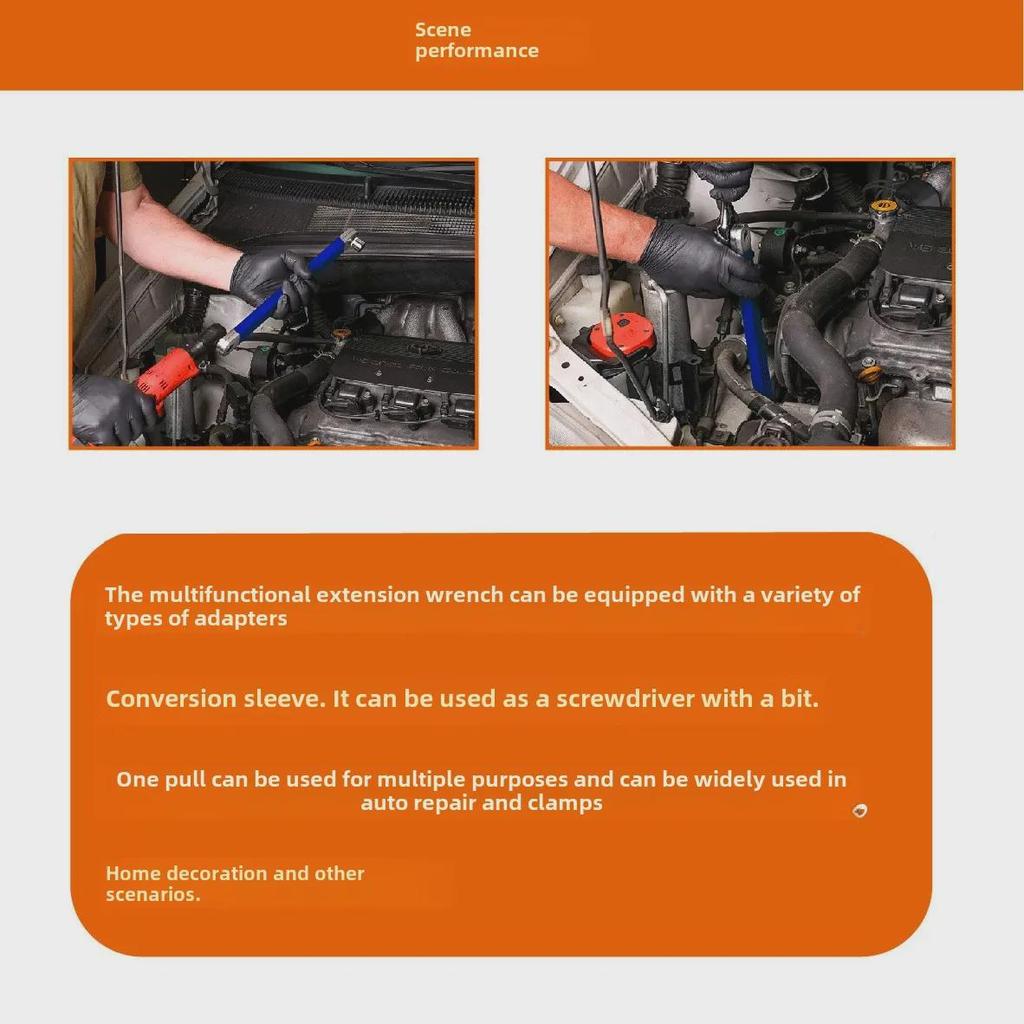 Scene performance

The multifunctional extension wrench can be equipped with a variety of types of adapters

Conversion sleeve. It can be used as a screwdriver with a bit.

One pull can be used for multiple purposes and can be widely used in auto repair and clamps

Home decoration and other scenarios.