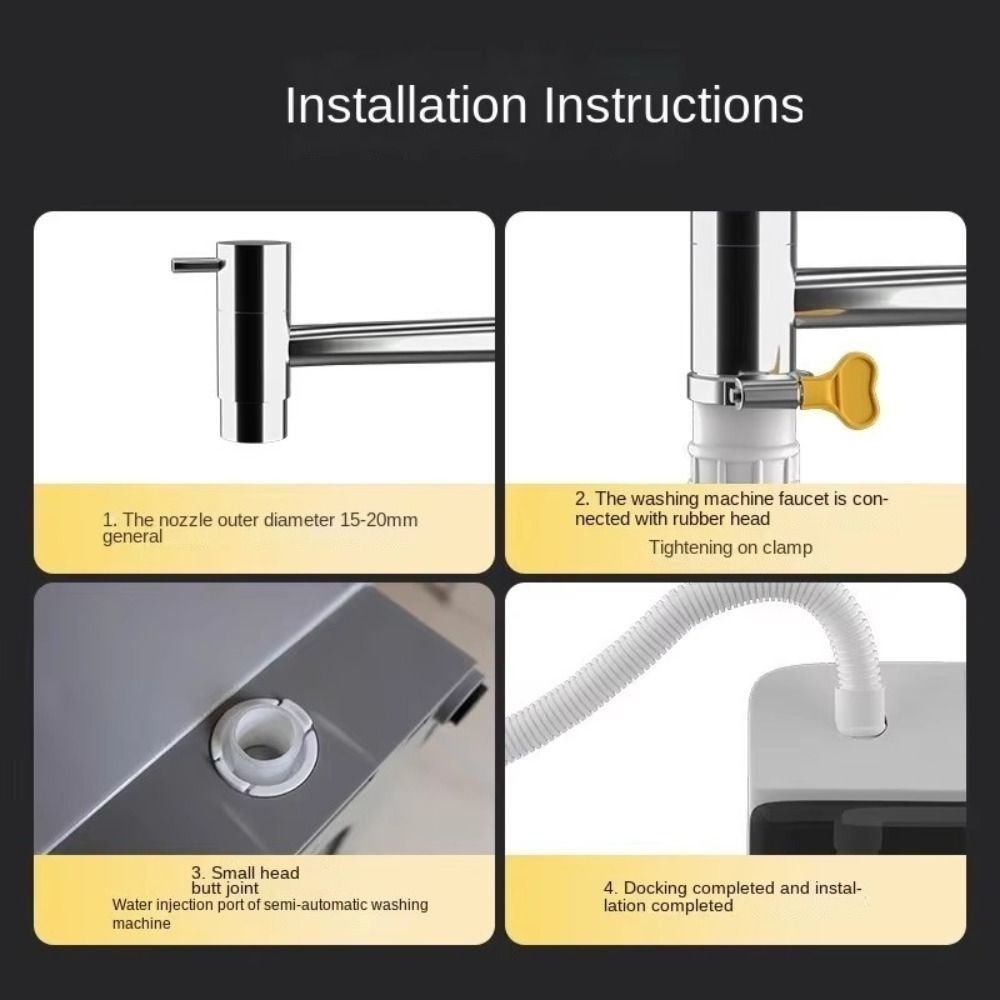 Installation Instructions

1. The nozzle outer diameter 15-20mm general

2. The washing machine faucet is connected with rubber head

Tightening on clamp

3. Small head butt joint

Water injection port of semi-automatic washing machine

4. Docking completed and installation completed