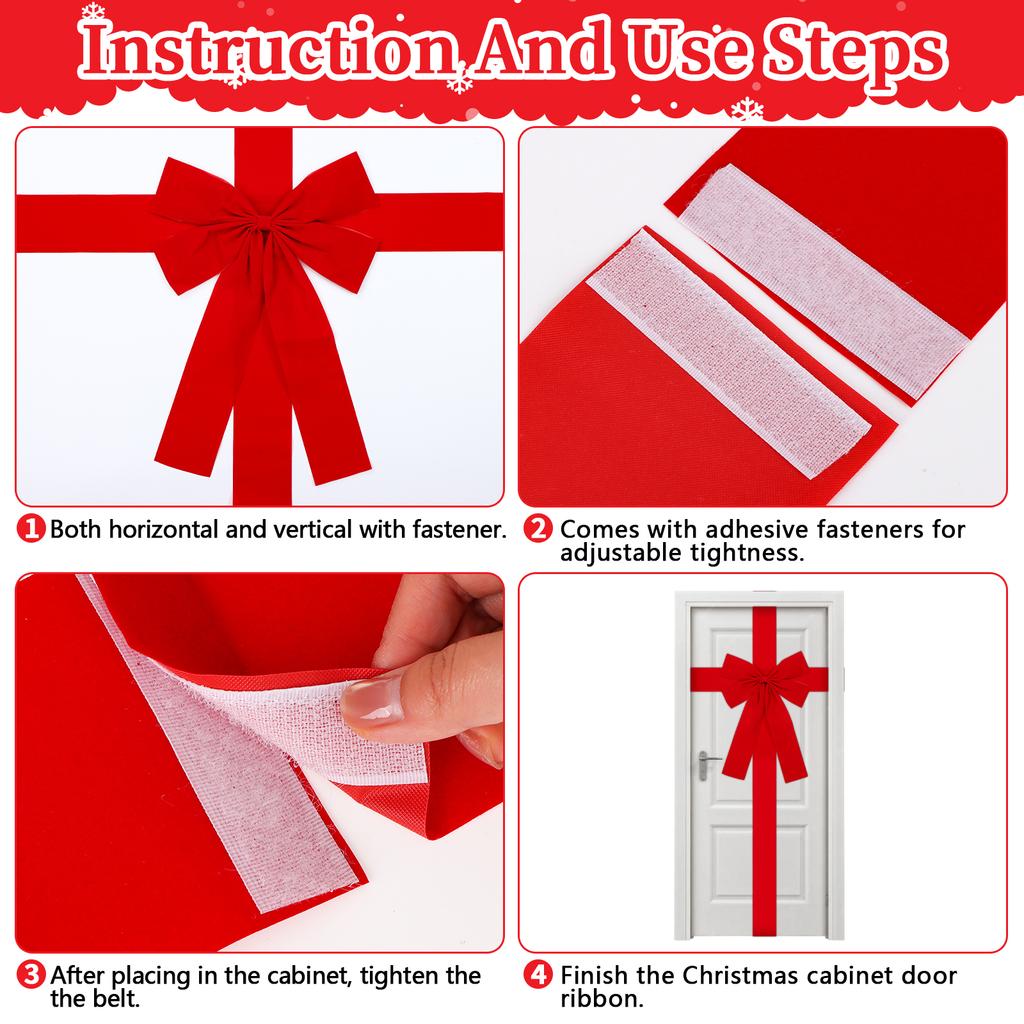 Instruction And Use Steps

1 Both horizontal and vertical with fastener.

2 Comes with adhesive fasteners for adjustable tightness.

3 After placing in the cabinet, tighten the the belt.

4 Finish the Christmas cabinet door ribbon.