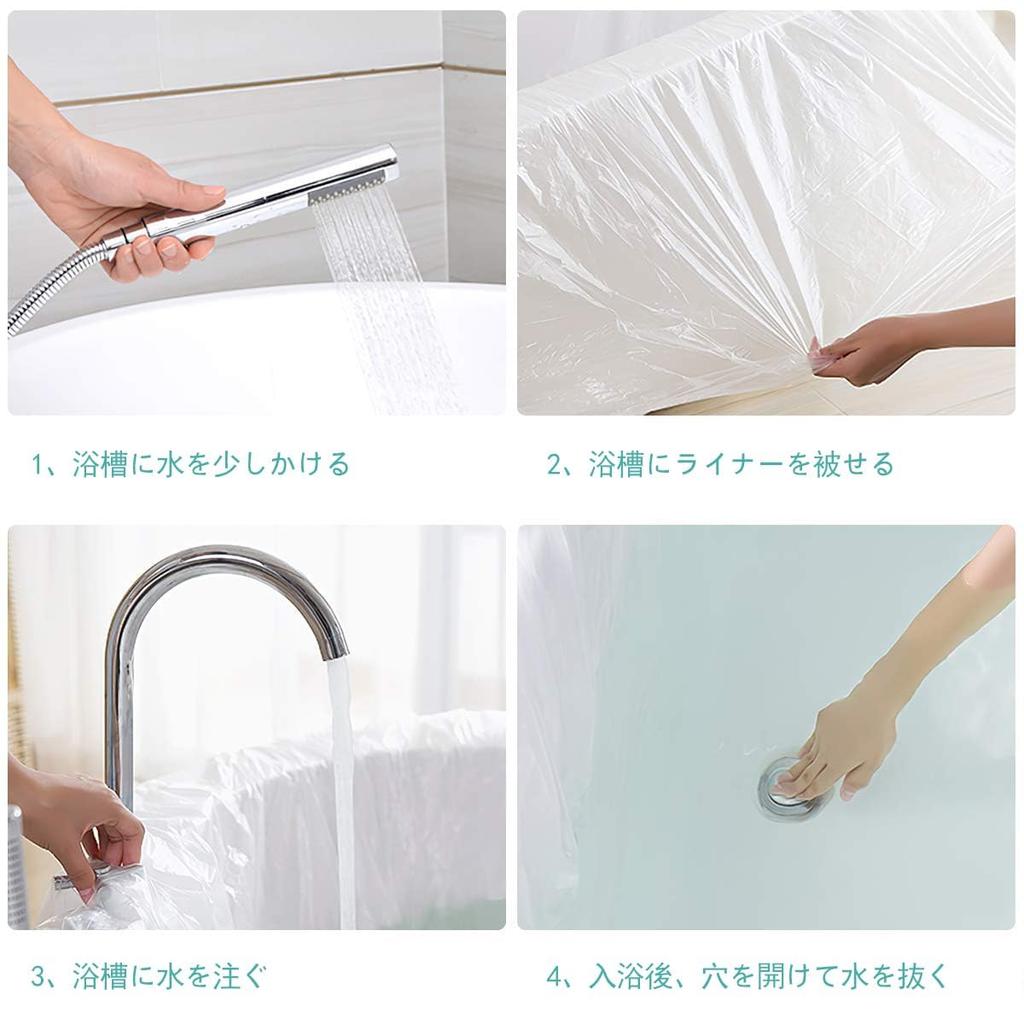 1、浴槽に水を少しかける

2、浴槽にライナーを被せる

3、浴槽に水を注ぐ

4、入浴後、穴を開けて水を抜く