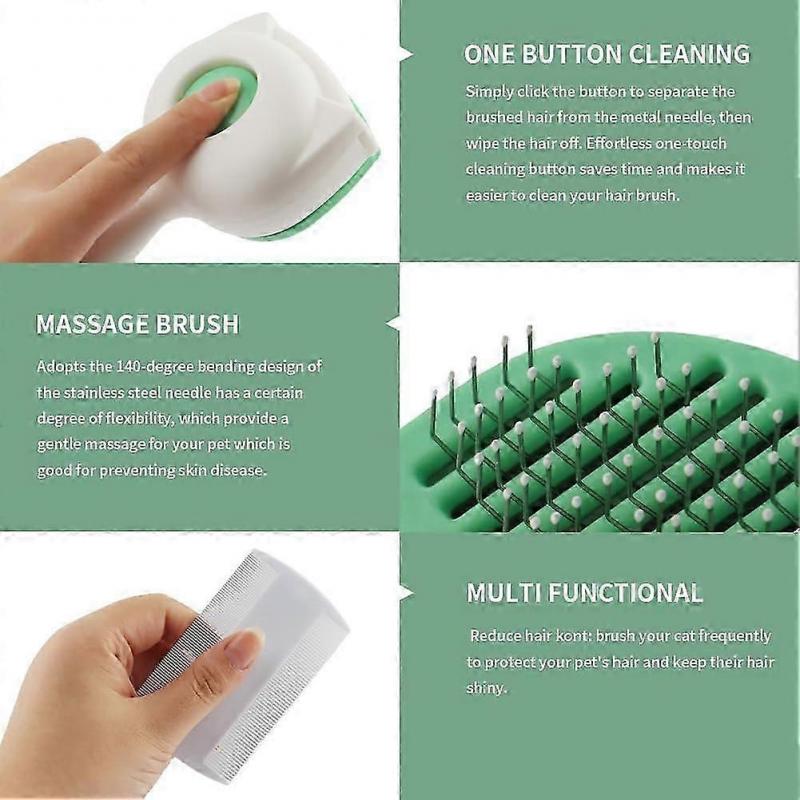 ONE BUTTON CLEANING

Simply click the button to separate the brushed hair from the metal needle, then wipe the hair off. Effortless one-touch cleaning button saves time and makes it easier to clean your hair brush.

MASSAGE BRUSH

Adopts the 140-degree bending design of the stainless steel needle has a certain degree of flexibility, which provide a gentle massage for your pet which is good for preventing skin disease.

MULTI FUNCTIONAL

Reduce hair kont: brush your cat frequently to protect your pet's hair and keep their hair shiny.