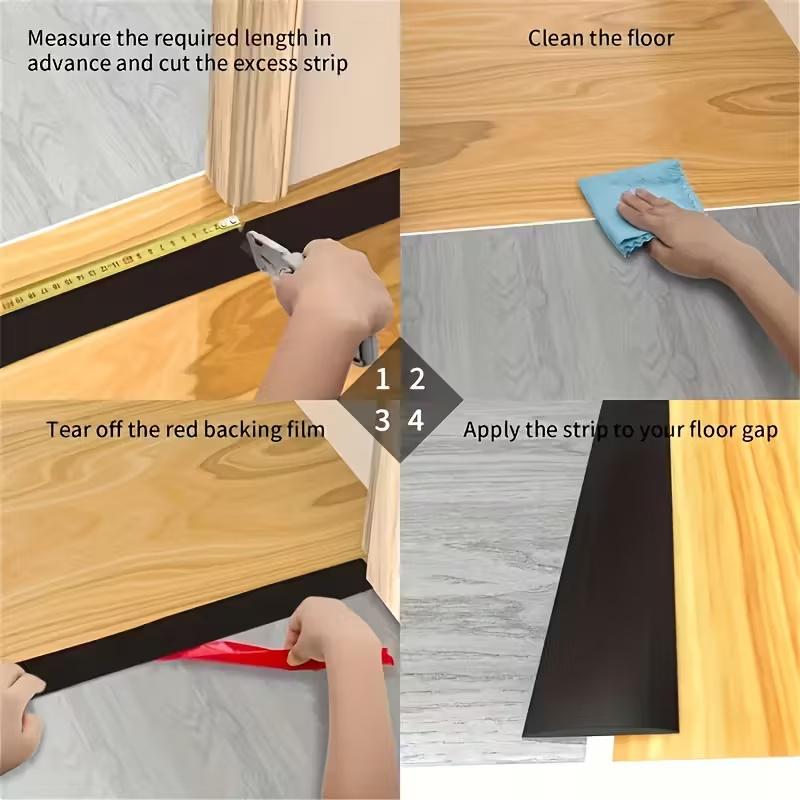 Measure the required length in advance and cut the excess strip

Clean the floor

1 2
3 4

Tear off the red backing film

Apply the strip to your floor gap