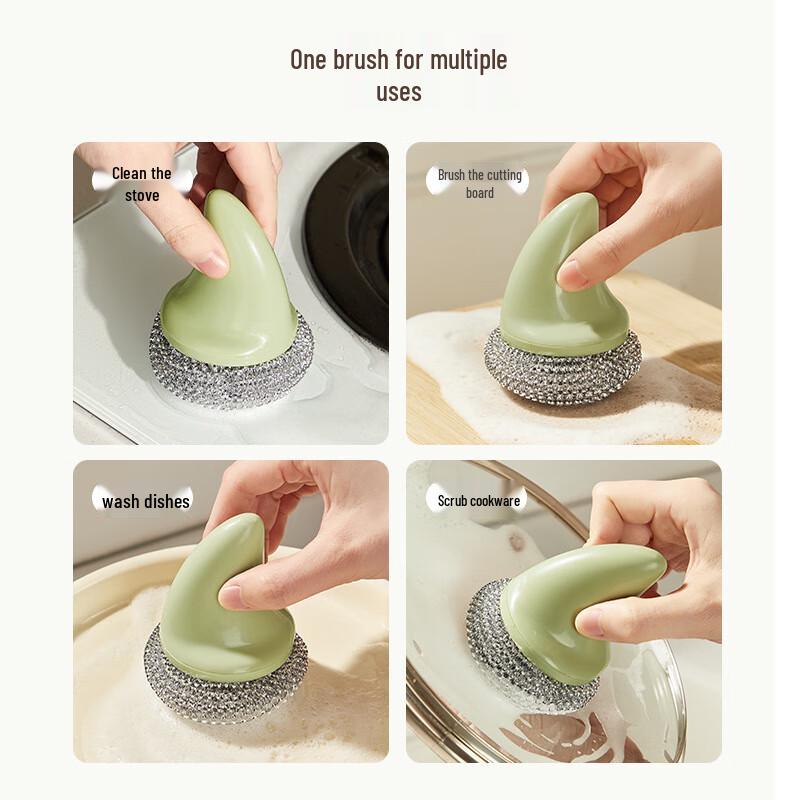 One brush for multiple uses

Clean the stove

Brush the cutting board

wash dishes

Scrub cookware