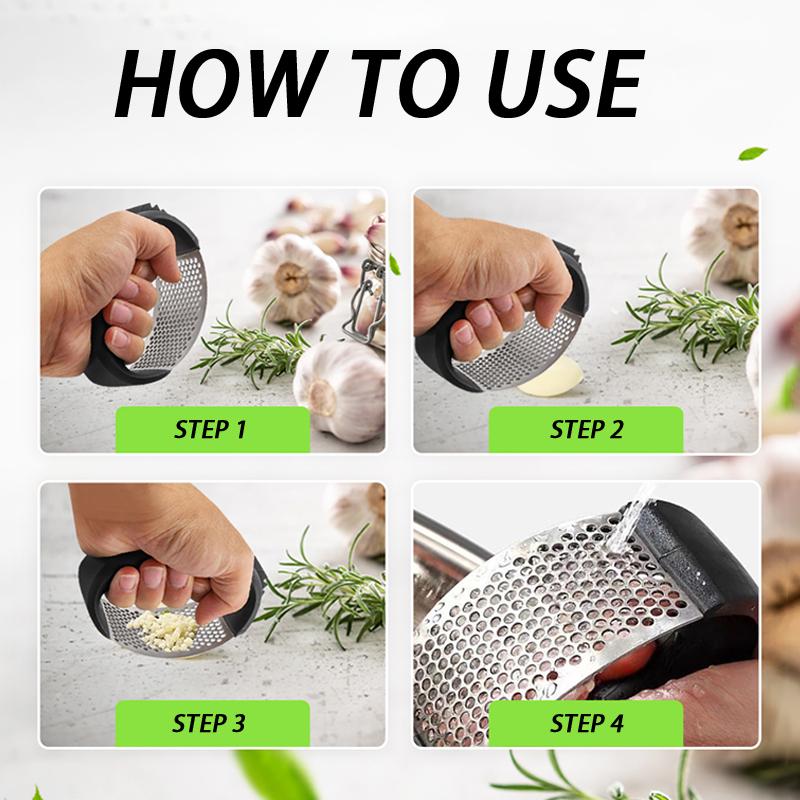 HOW TO USE

STEP 1

STEP 2

STEP 3

STEP 4