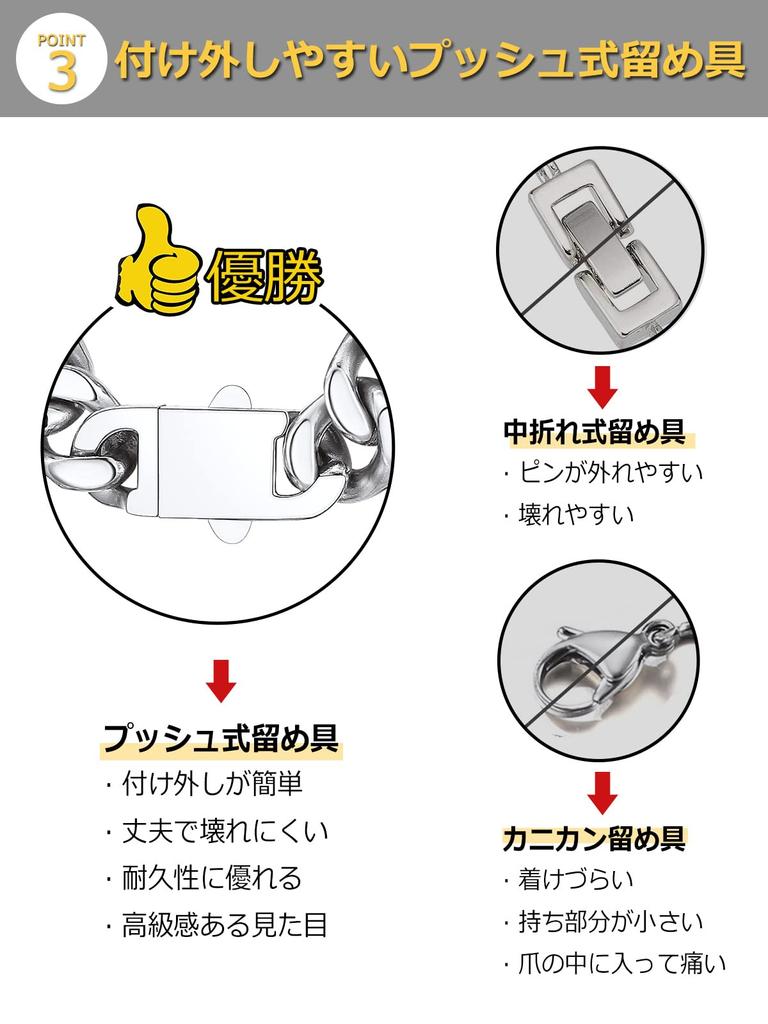 POINT 3 付け外しやすいプッシュ式留め具

優勝

プッシュ式留め具
・付け外しが簡単
・丈夫で壊れにくい
・耐久性に優れる
・高級感ある見た目

中折れ式留め具
・ピンが外れやすい
・壊れやすい

カニカン留め具
・着けづらい
・持ち部分が小さい
・爪の中に入って痛い