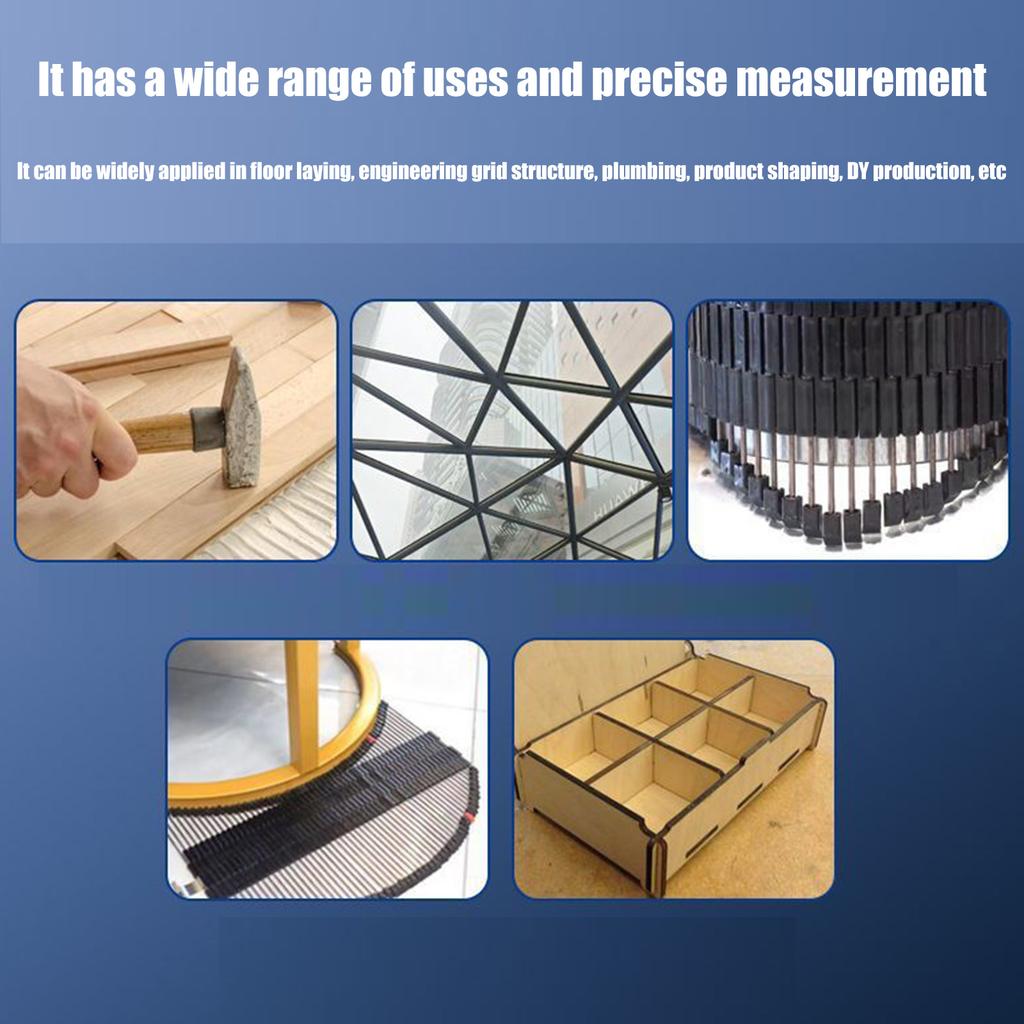 It has a wide range of uses and precise measurement

It can be widely applied in floor laying, engineering grid structure, plumbing, product shaping, DY production, etc