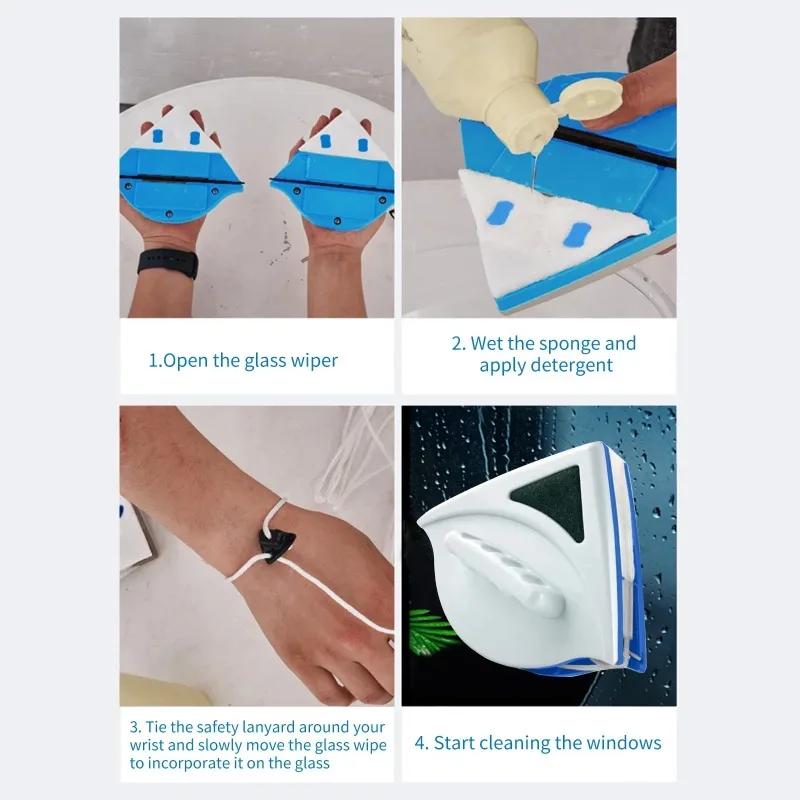 1.Open the glass wiper

2. Wet the sponge and apply detergent

3. Tie the safety lanyard around your wrist and slowly move the glass wipe to incorporate it on the glass

4. Start cleaning the windows