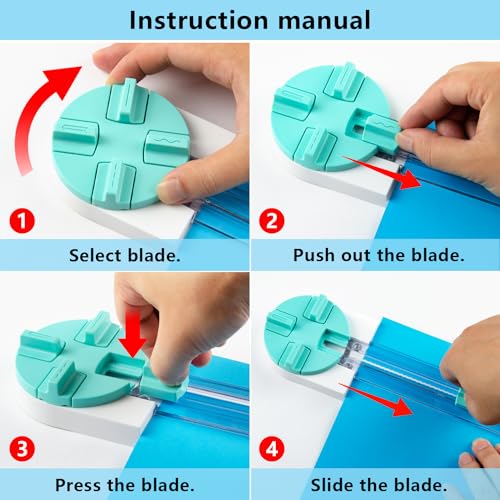 Instruction manual

1

Select blade.

2

Push out the blade.

3

Press the blade.

4

Slide the blade.