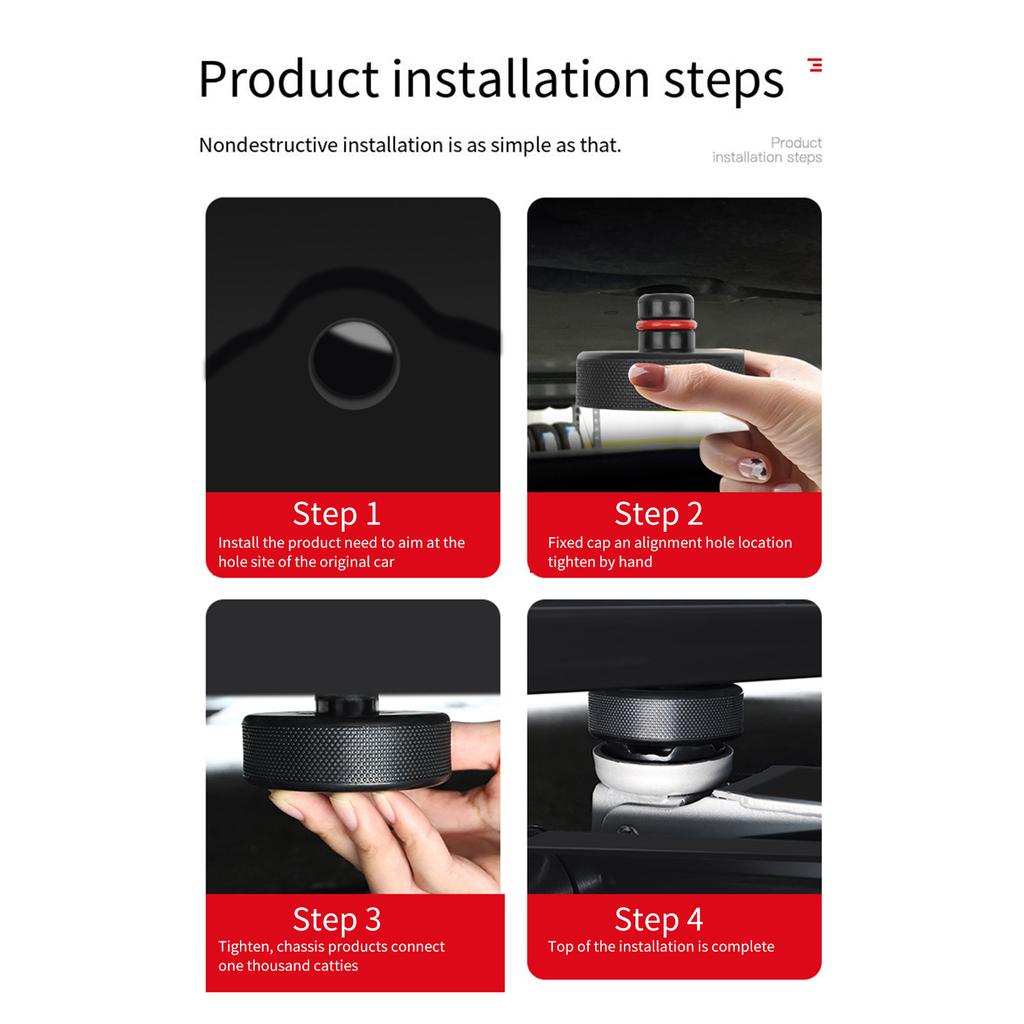 Product installation steps

Nondestructive installation is as simple as that.

Product installation steps

Step 1
Install the product need to aim at the hole site of the original car

Step 2
Fixed cap an alignment hole location tighten by hand

Step 3
Tighten, chassis products connect one thousand catties

Step 4
Top of the installation is complete