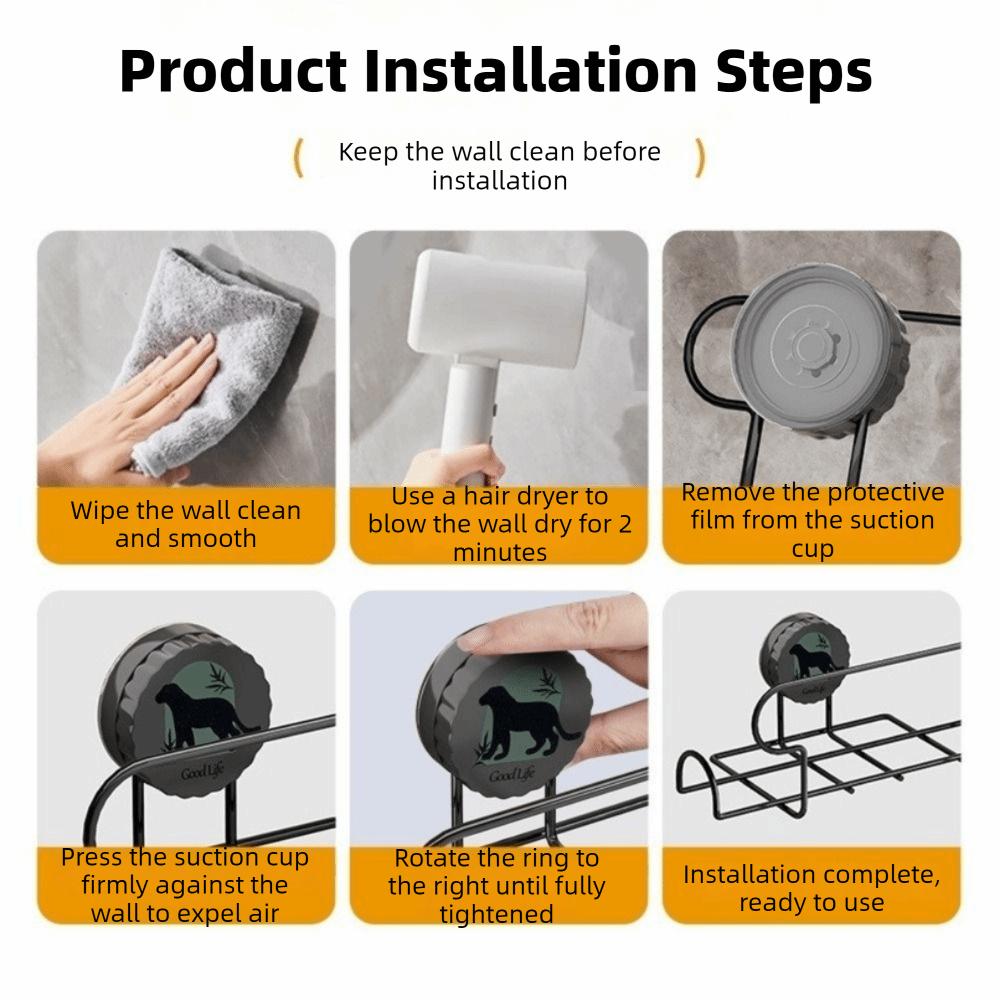 Product Installation Steps

( Keep the wall clean before installation )

Wipe the wall clean and smooth

Use a hair dryer to blow the wall dry for 2 minutes

Remove the protective film from the suction cup

Good Life

Press the suction cup firmly against the wall to expel air

Good Life

Rotate the ring to the right until fully tightened

Good Life

Installation complete, ready to use