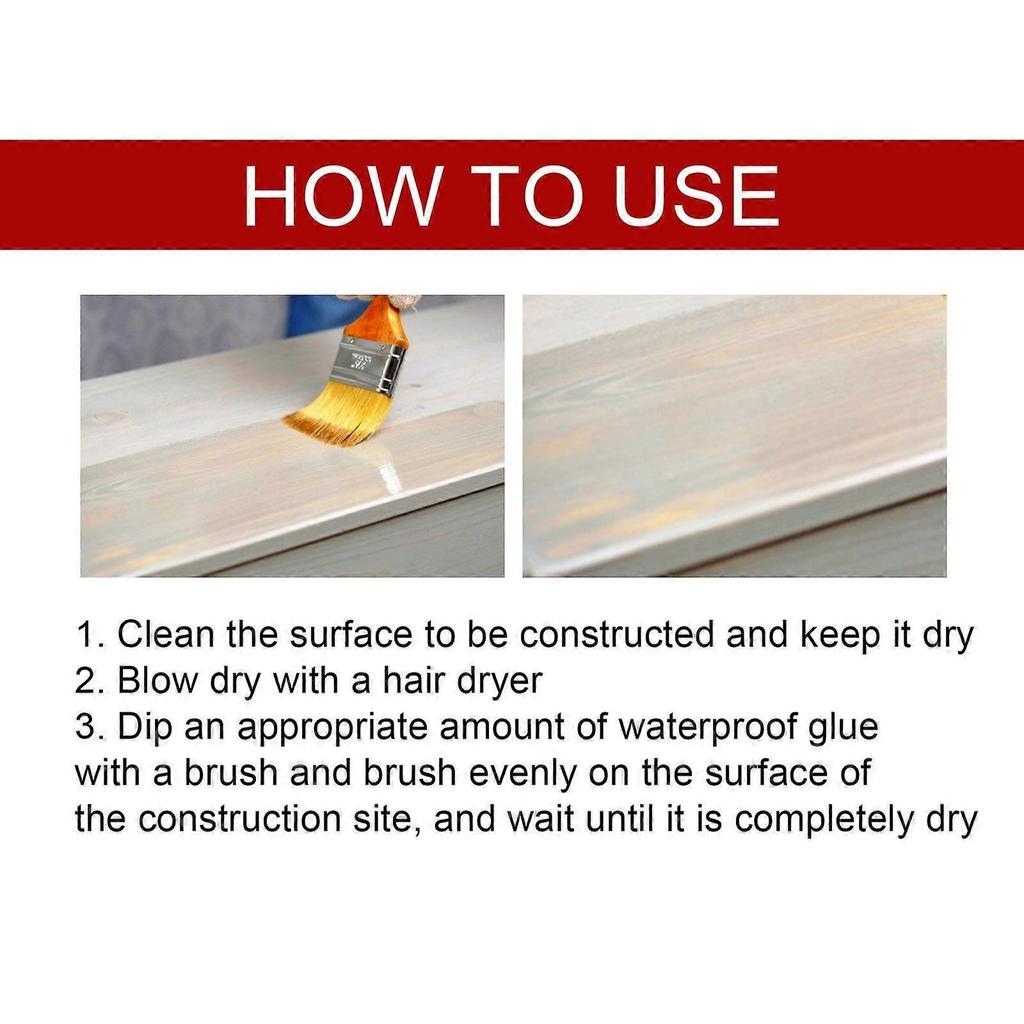 HOW TO USE

1. Clean the surface to be constructed and keep it dry
2. Blow dry with a hair dryer
3. Dip an appropriate amount of waterproof glue with a brush and brush evenly on the surface of the construction site, and wait until it is completely dry