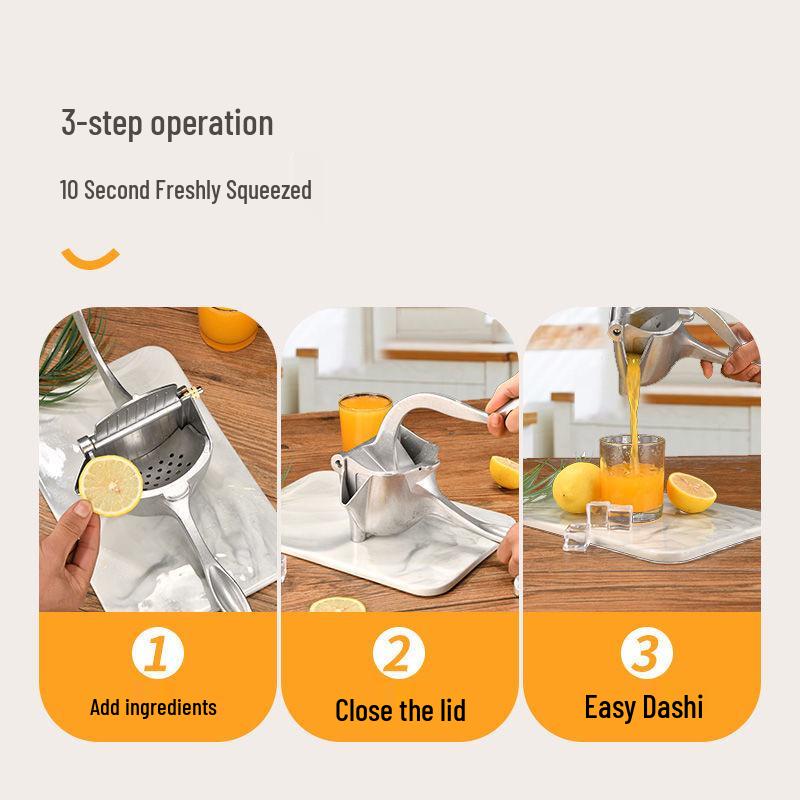 3-step operation

10 Second Freshly Squeezed

1
Add ingredients

2
Close the lid

3
Easy Dashi