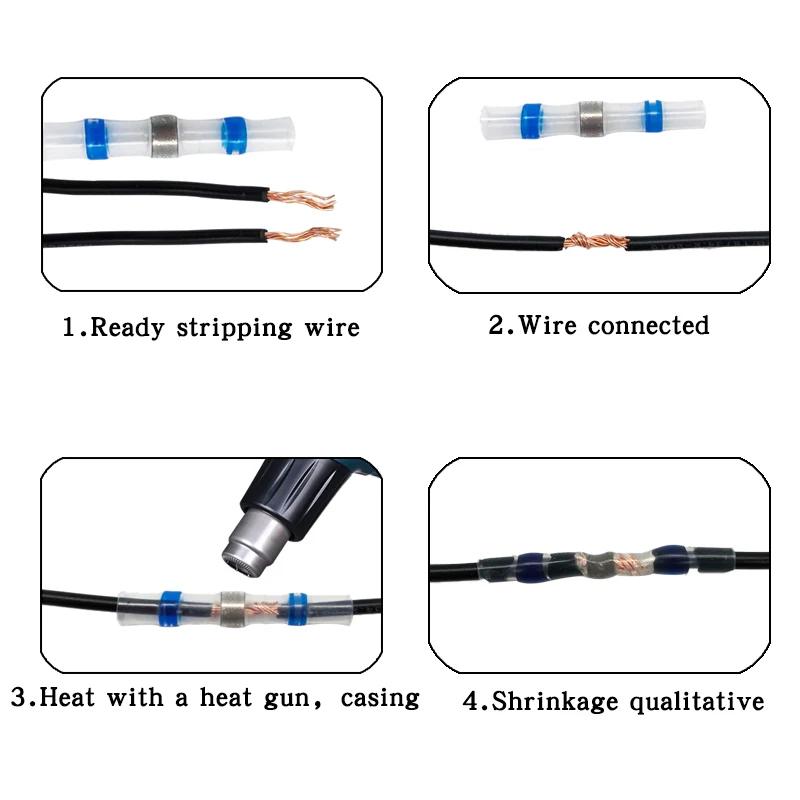 1.Ready stripping wire

2.Wire connected

3.Heat with a heat gun, casing

4.Shrinkage qualitative