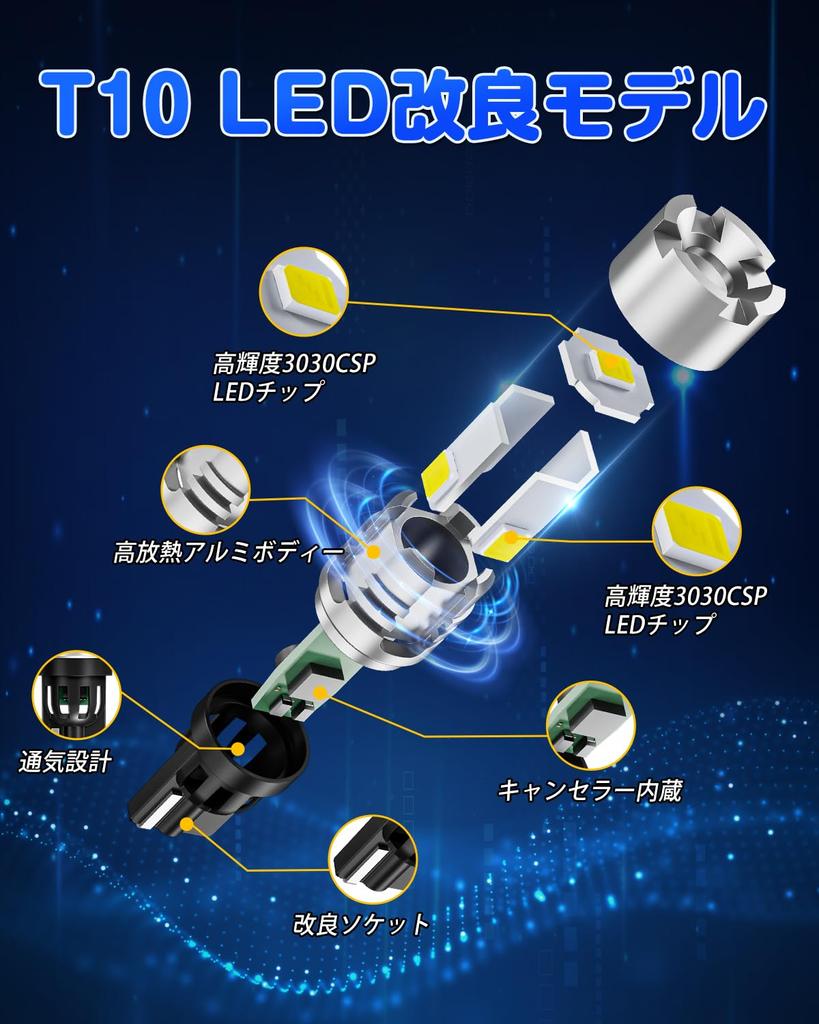 T10 LED改良モデル

高輝度3030CSP
LEDチップ

高放熱アルミボディー

高輝度3030CSP
LEDチップ

通気設計

キャンセラー内蔵

改良ソケット