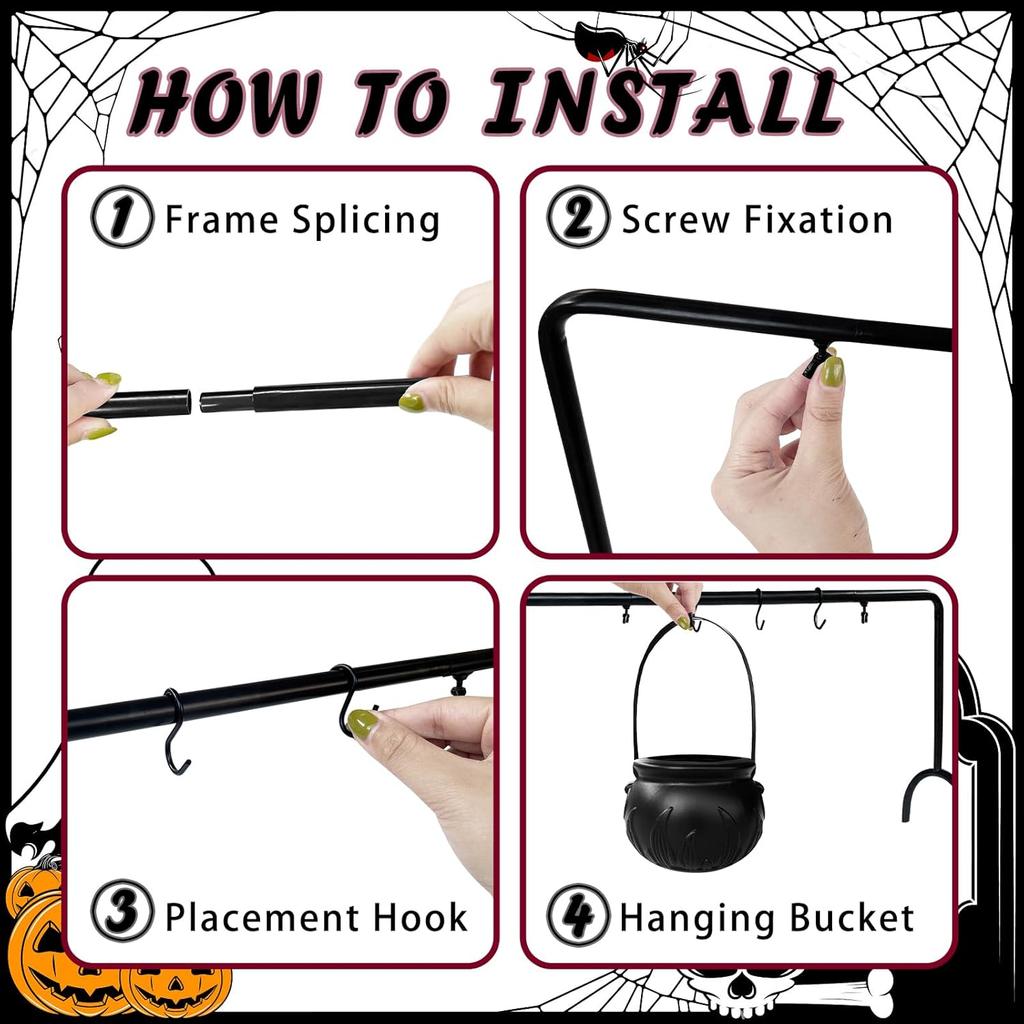 HOW TO INSTALL

1 Frame Splicing

2 Screw Fixation

3 Placement Hook

4 Hanging Bucket