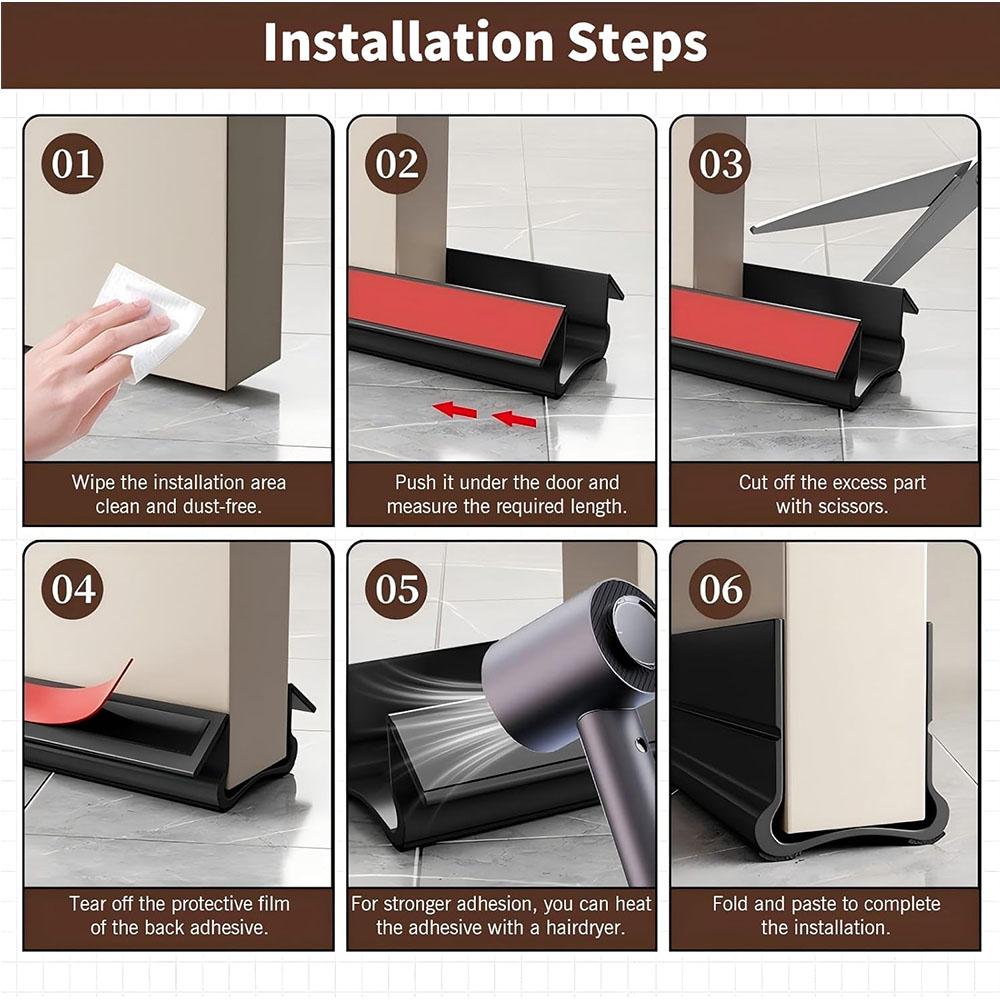 Installation Steps

01

Wipe the installation area clean and dust-free.

02

Push it under the door and measure the required length.

03

Cut off the excess part with scissors.

04

Tear off the protective film of the back adhesive.

05

For stronger adhesion, you can heat the adhesive with a hairdryer.

06

Fold and paste to complete the installation.