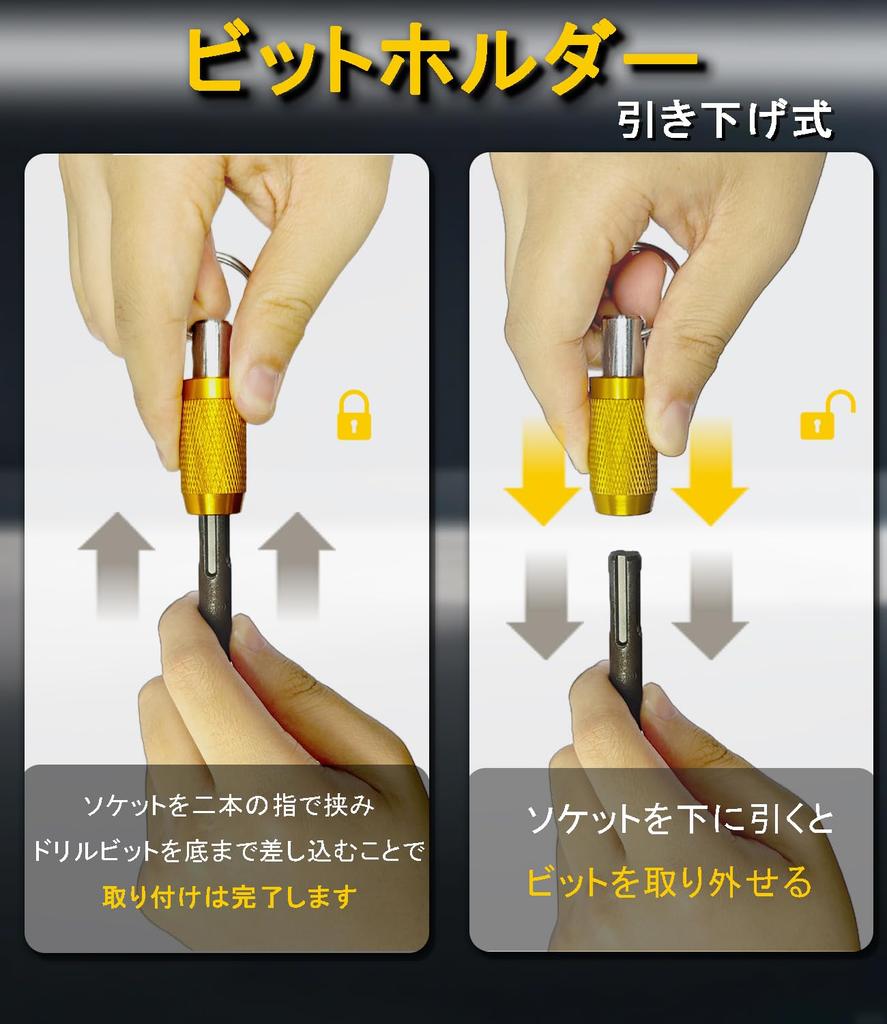 ビットホルダー
引き下げ式

ソケットを二本の指で挟み
ドリルビットを底まで差し込むことで
取り付けは完了します

ソケットを下に引くと
ビットを取り外せる