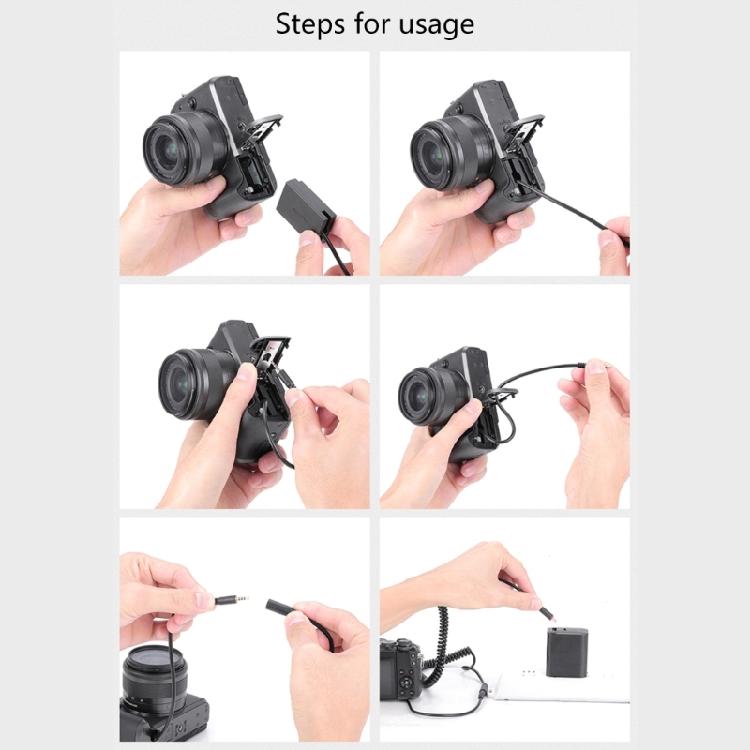 Steps for usage