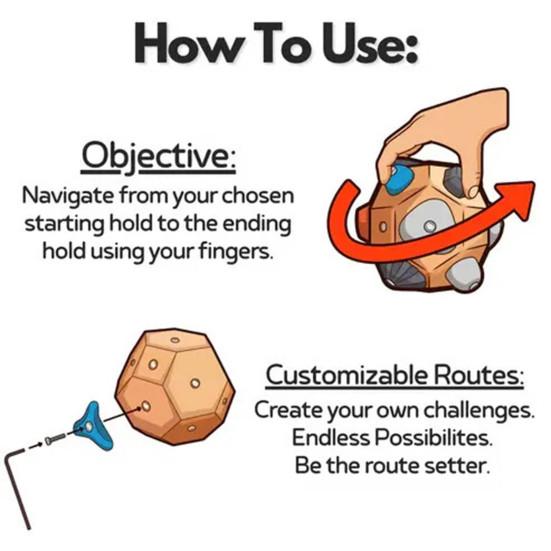 How To Use:

Objective:
Navigate from your chosen starting hold to the ending hold using your fingers.

Customizable Routes:
Create your own challenges.
Endless Possibilites.
Be the route setter.